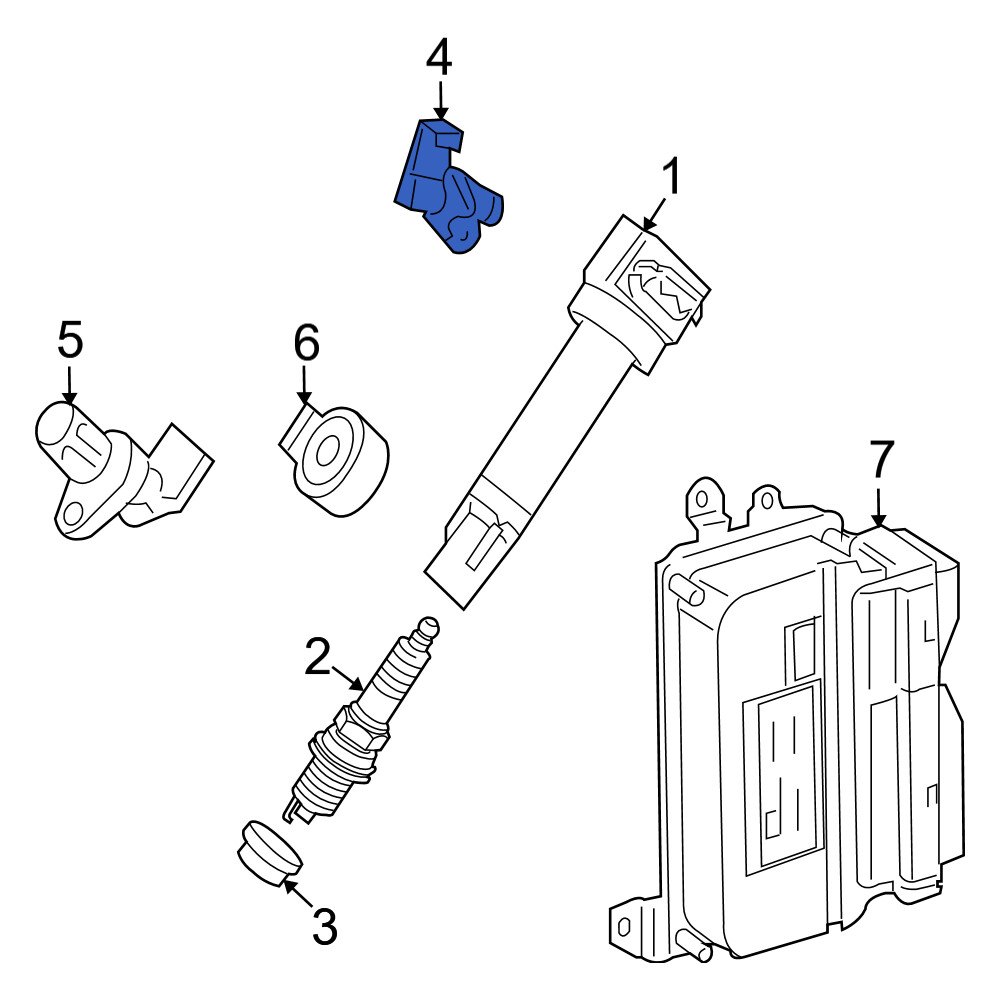 4
1
5
6
7
2
3