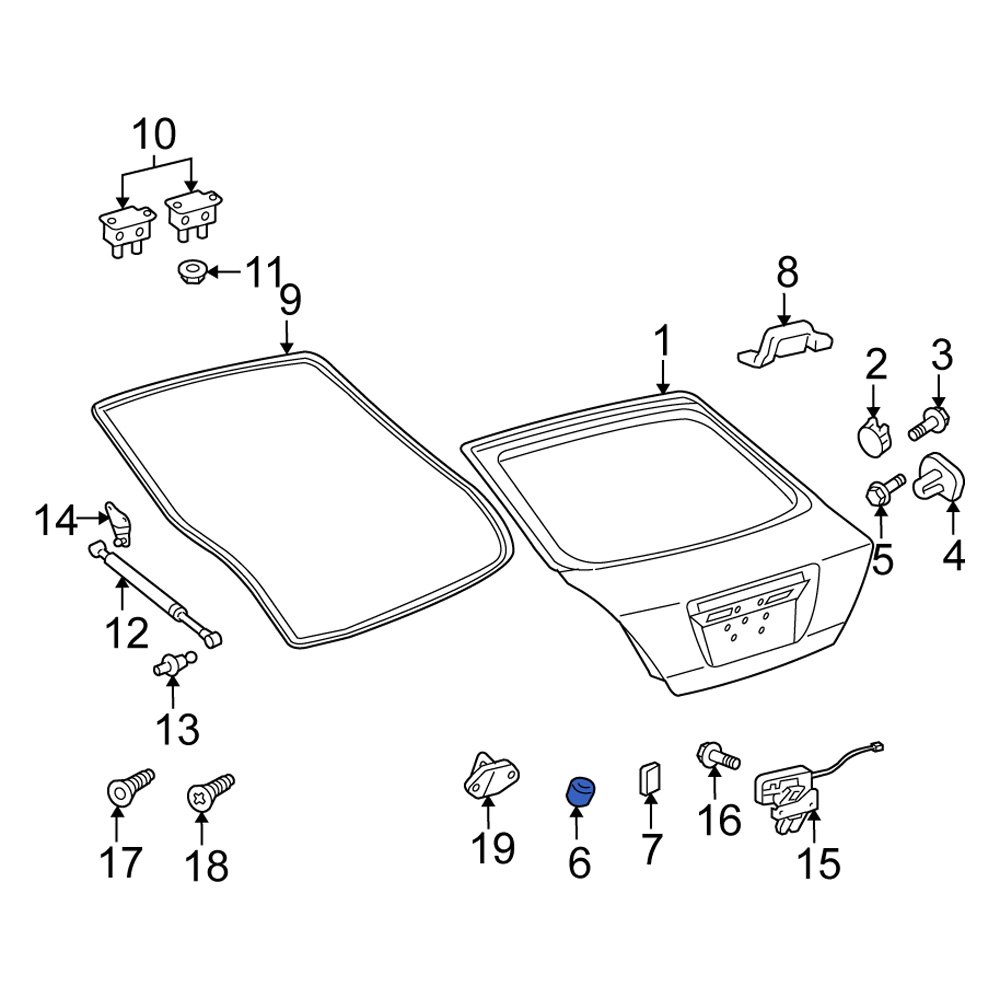 10
11
9
8
1
2
3
14
5
4
12
13
17
18
19
6
7
16
15