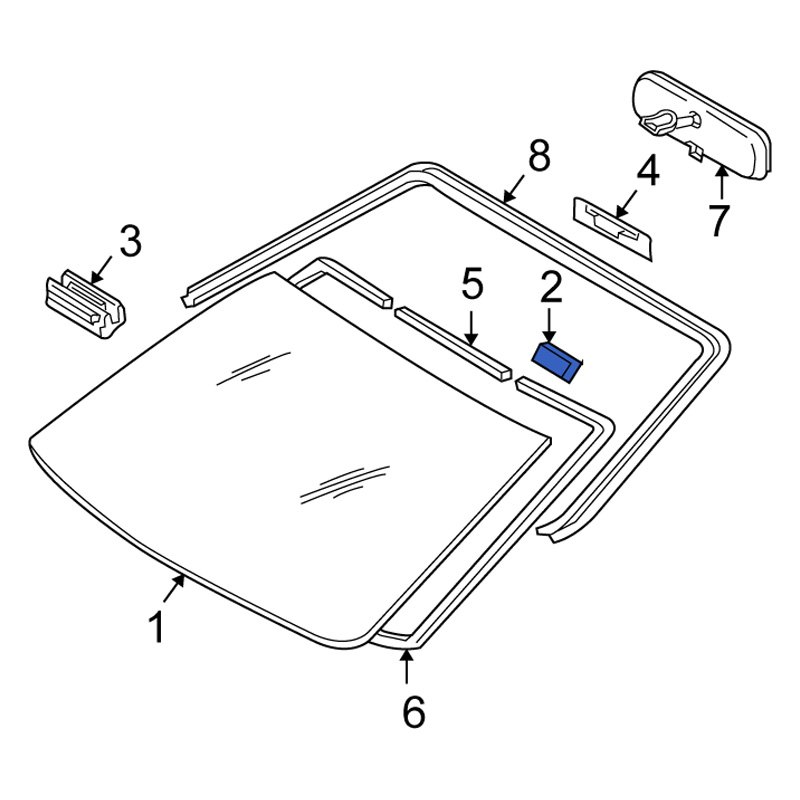 8
4
7
3
5
2
1
6