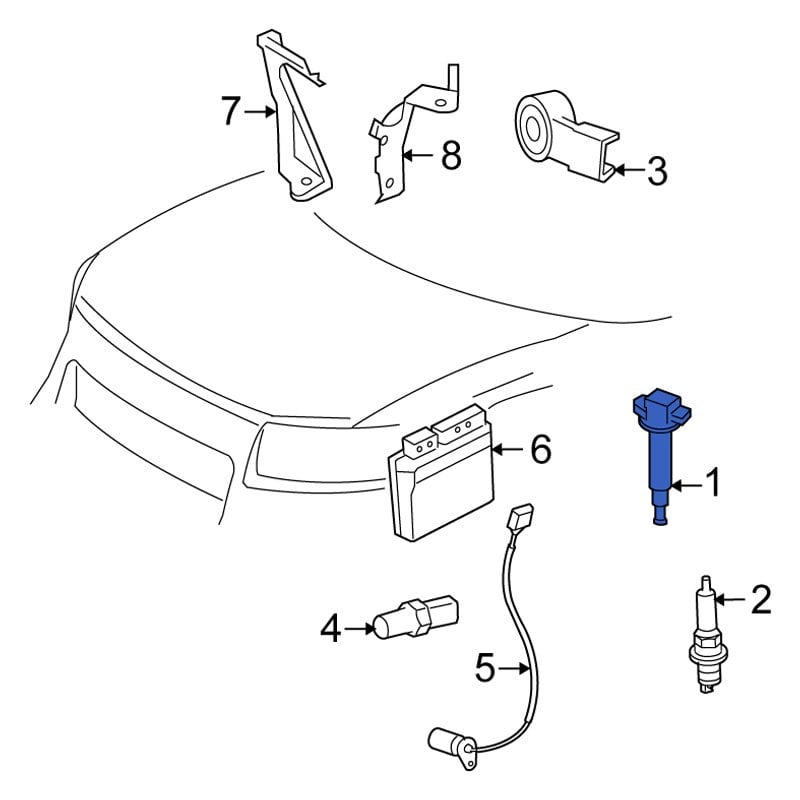 7
8
3
6
1
2
4
5