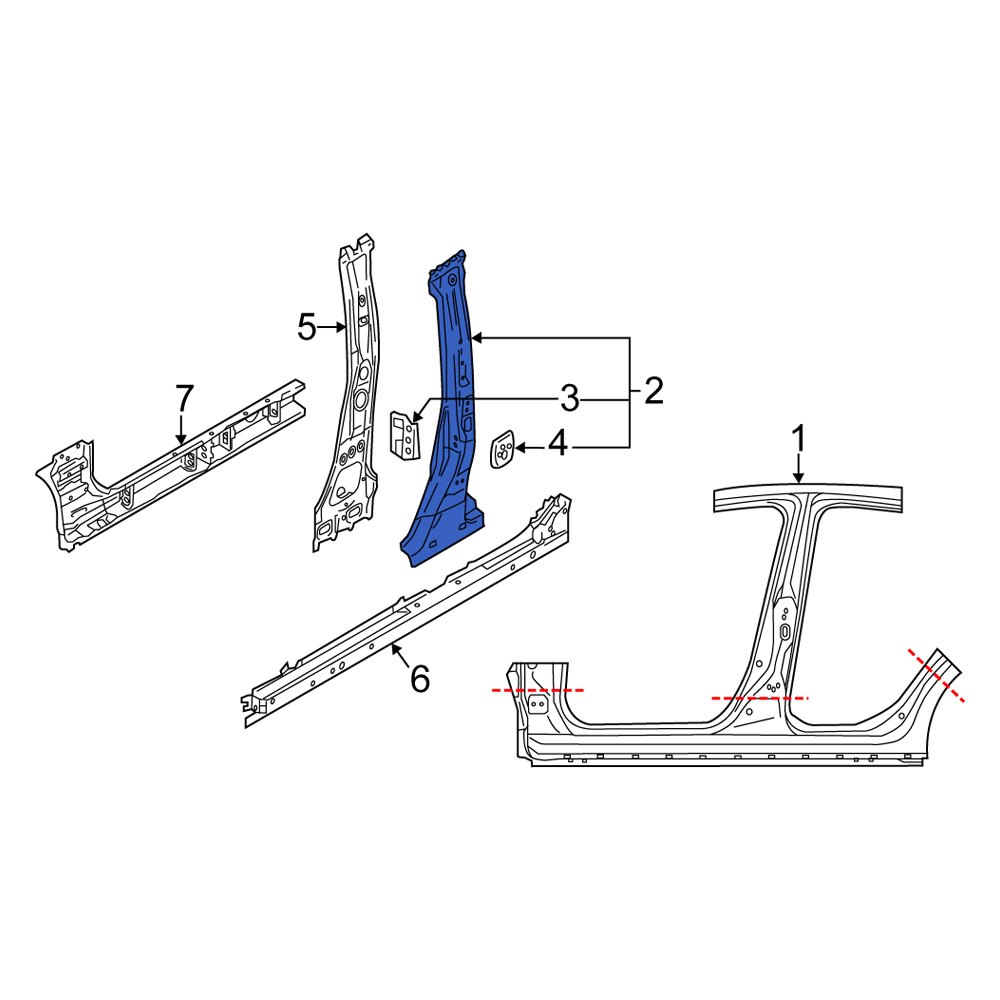 5
7
3
2
4
1
6