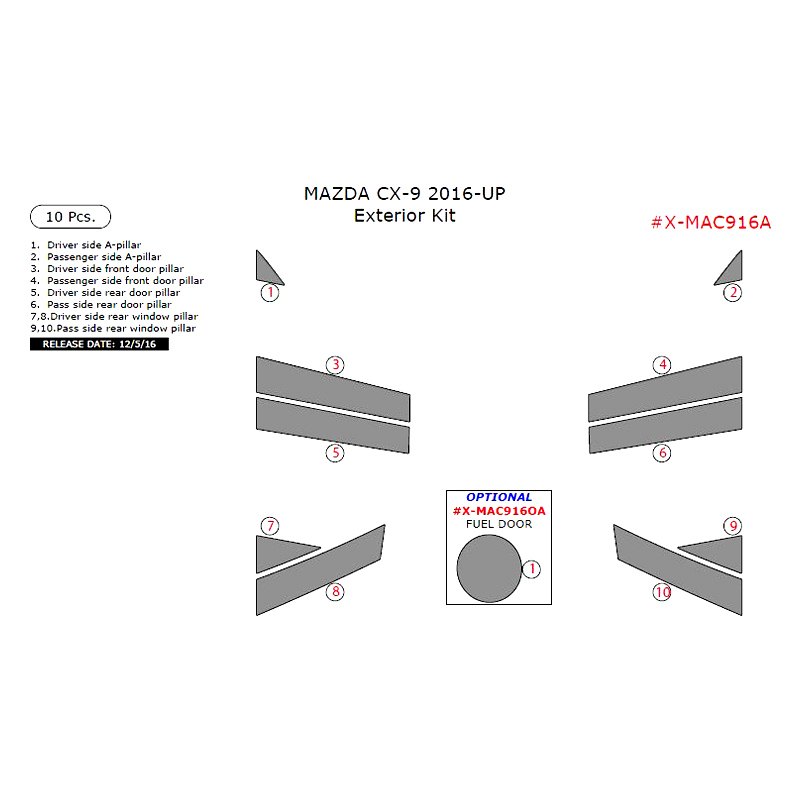 MAZDA CX-9 2016-UP
Exterior Kit

10 Pcs.

#X-MAC916A

1. Driver side A-pillar
2. Passenger side A-pillar
3. Driver side front door pillar
4. Passenger side front door pillar
5. Driver side rear door pillar
6. Pass side rear door pillar
7,8.Driver side rear window pillar
9,10.Pass side rear window pillar
RELEASE DATE: 12/5/16

1
2
3
4
5
6

OPTIONAL
#X-MAC916OA
FUEL DOOR
1

7
8
9
10