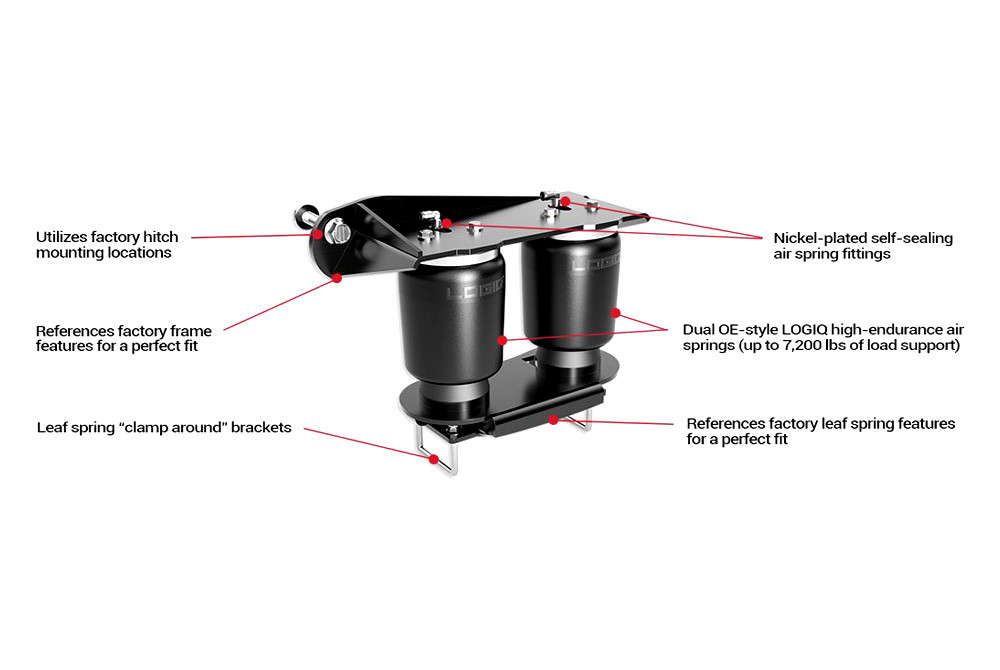 Utilizes factory hitch mounting locations

References factory frame features for a perfect fit

Leaf spring "clamp around" brackets

Nickel-plated self-sealing air spring fittings

Dual OE-style LOGIQ high-endurance air springs (up to 7,200 lbs of load support)

References factory leaf spring features for a perfect fit

LOGIQ

LOGIQ