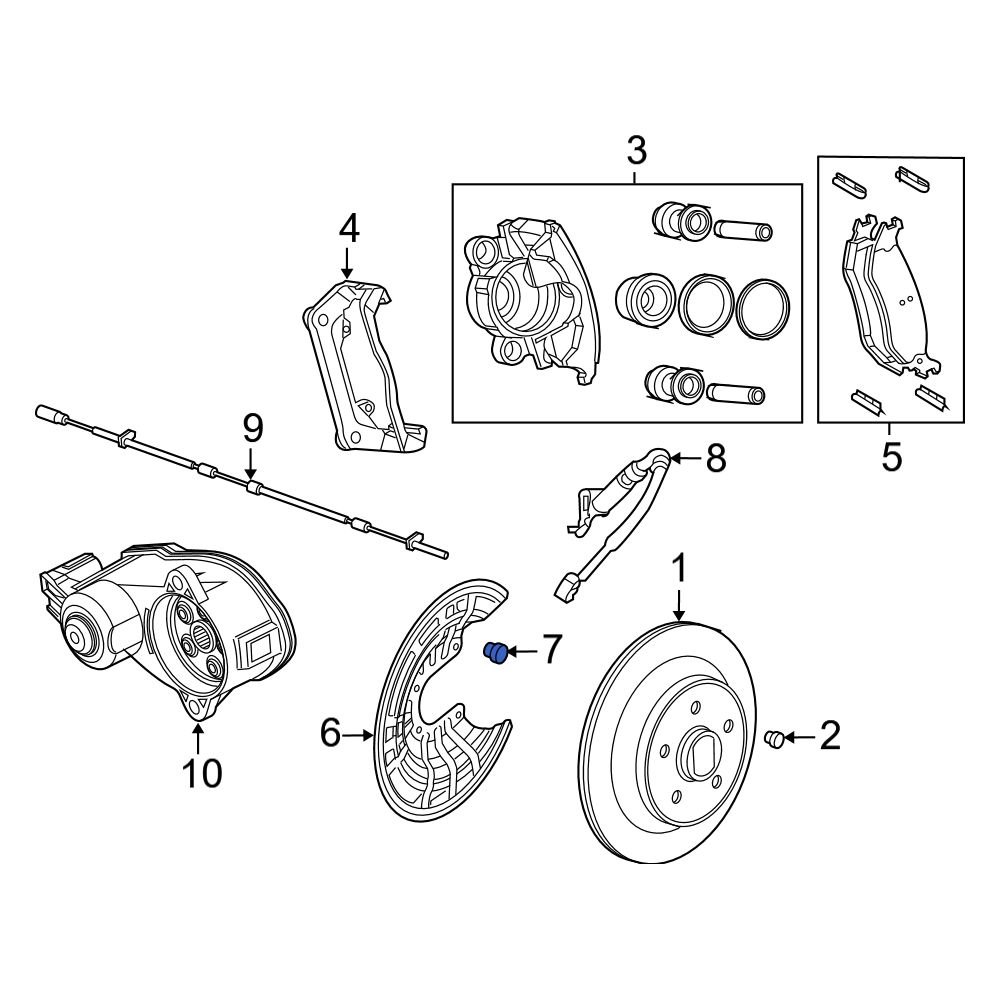 3
4
5
9
8
1
7
6
2
10