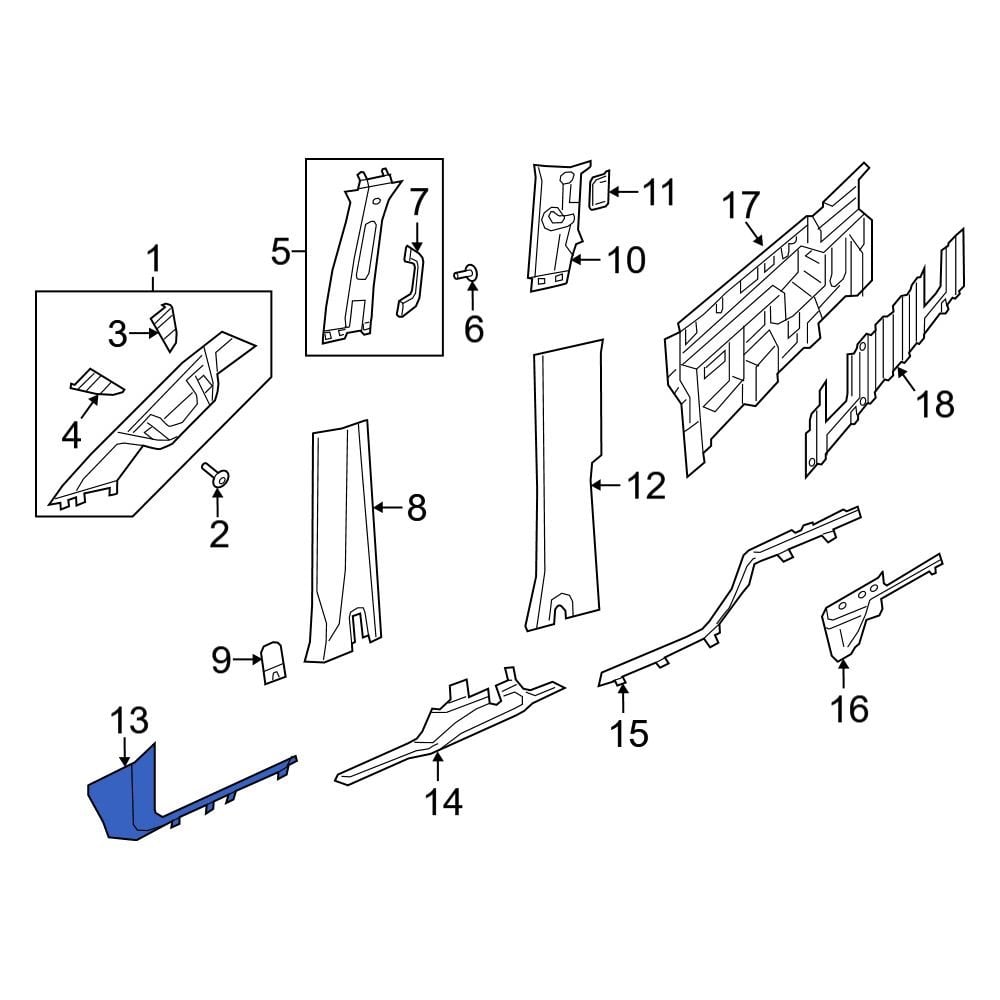 1
3
4
2
5
7
6
11
10
17
18
8
12
9
13
14
15
16