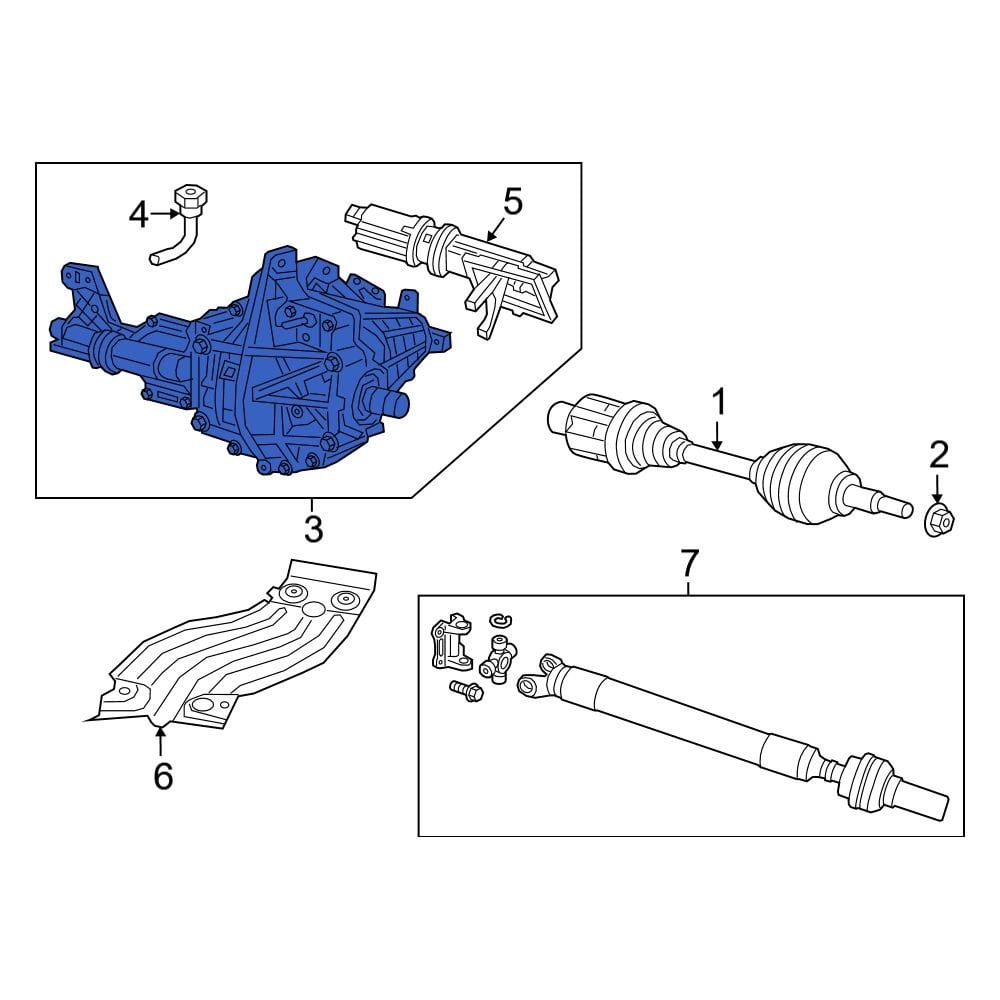 4
5
1
2
3
7
6