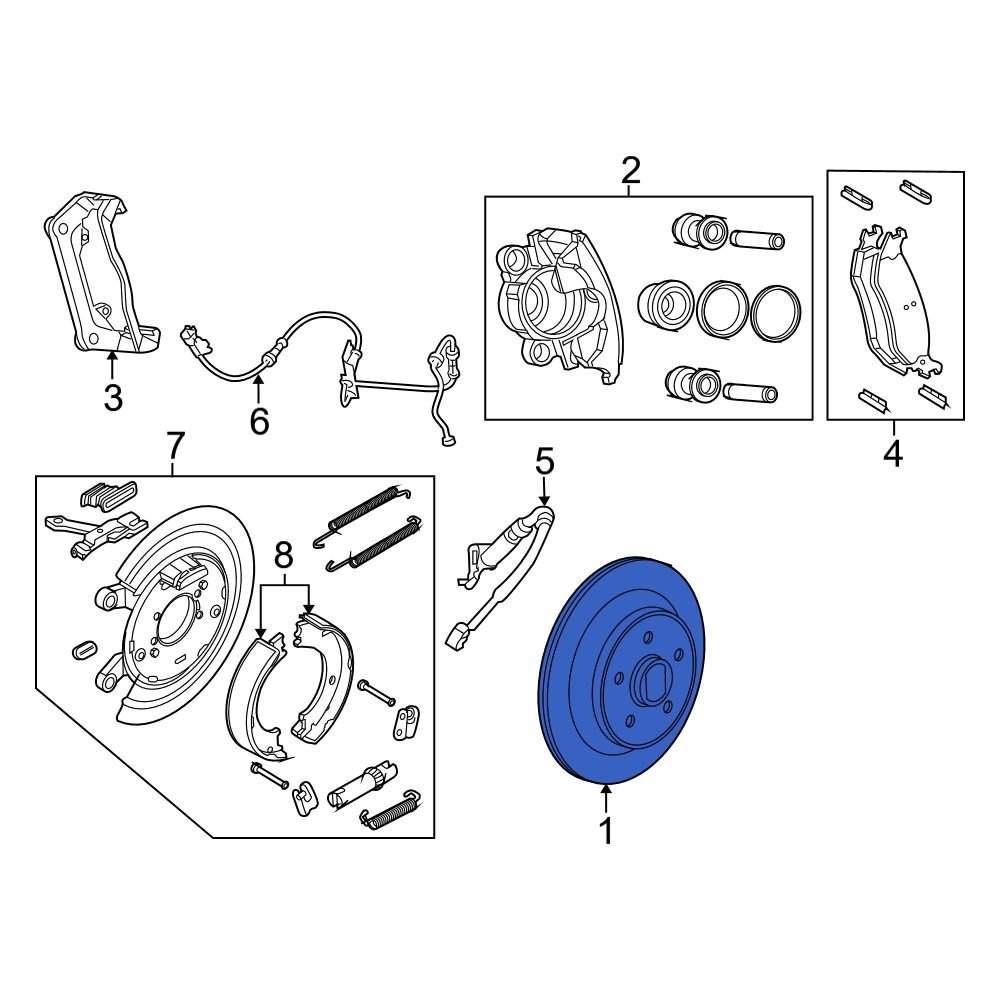 2
3
6
4
7
5
8
1