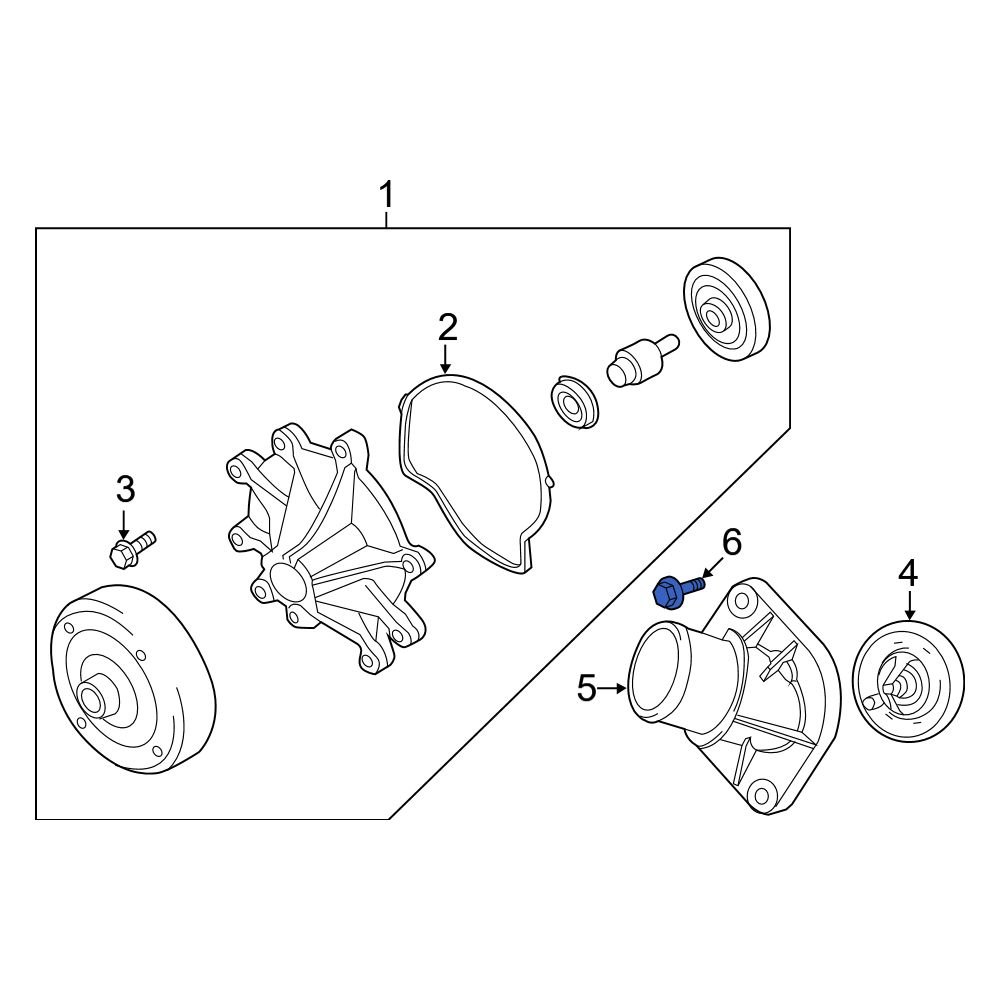 1
2
3
6
4
5