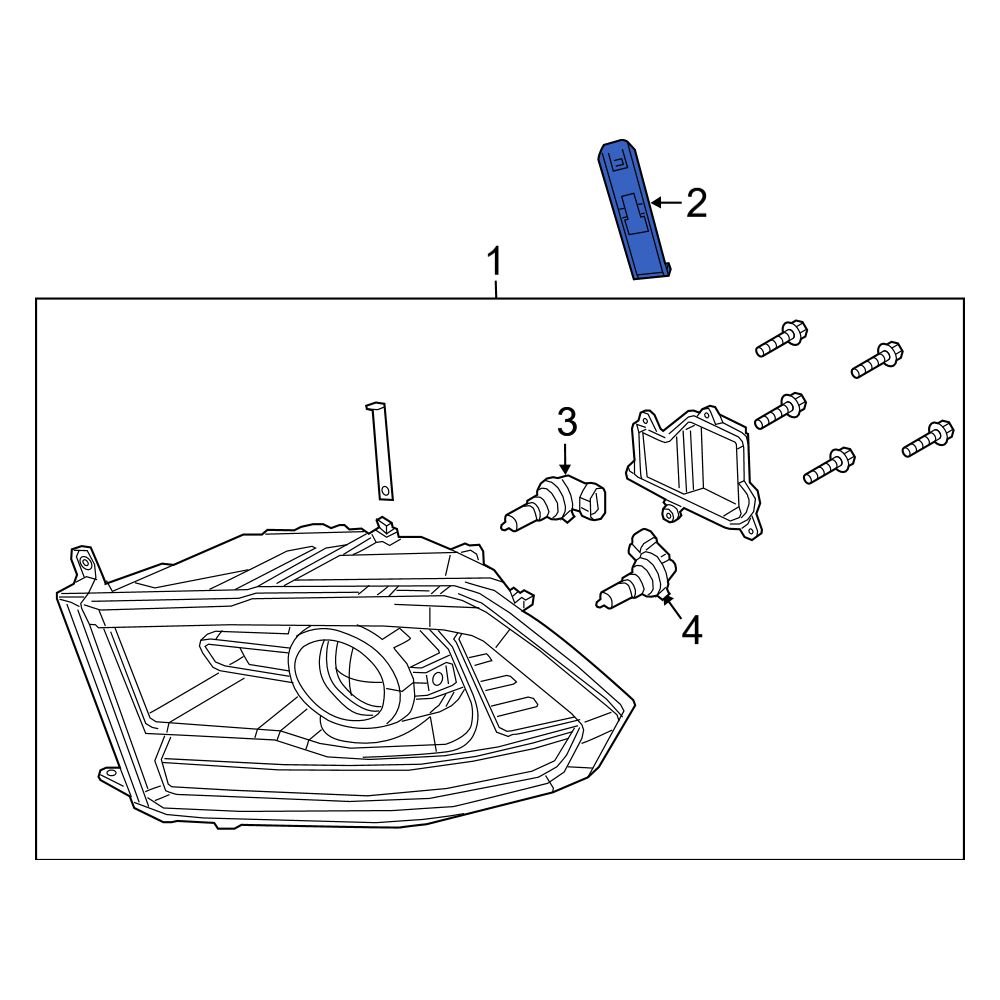 2
1
3
4