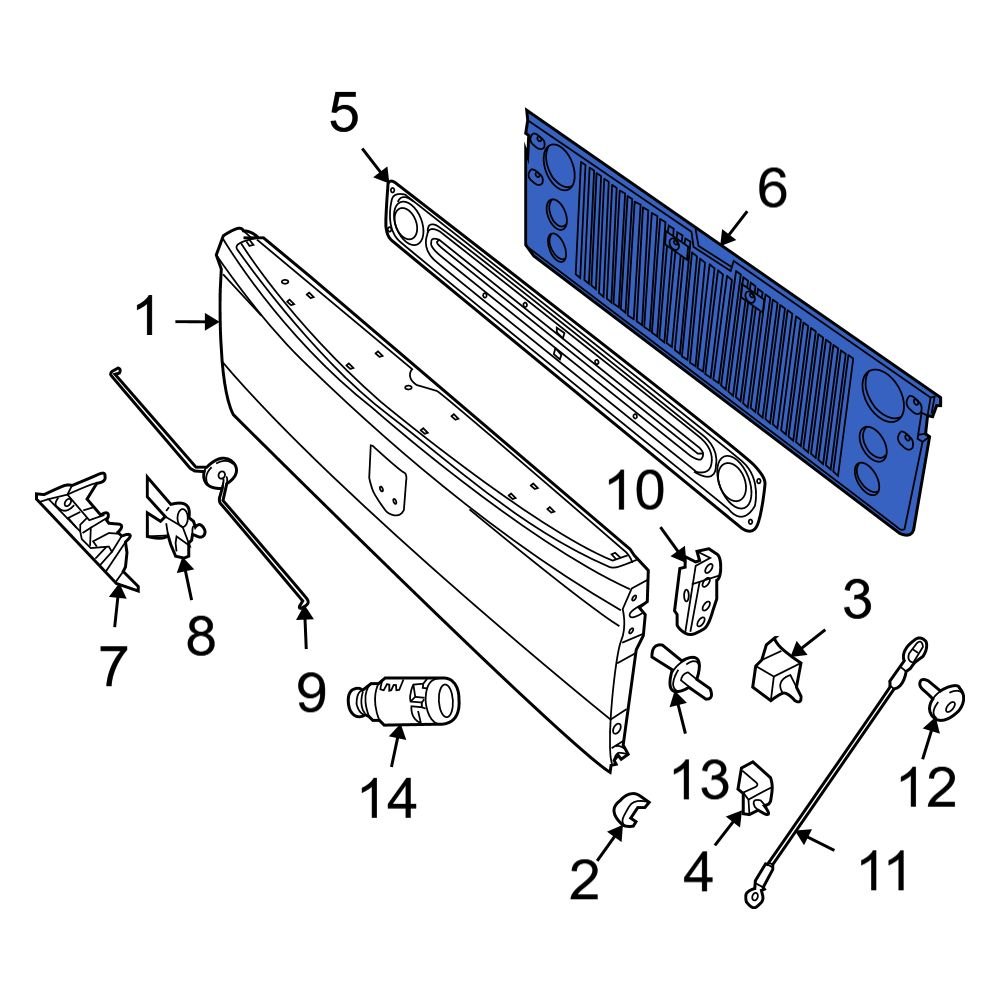 5
6
1
10
3
7
8
9
14
13
12
2
4
11