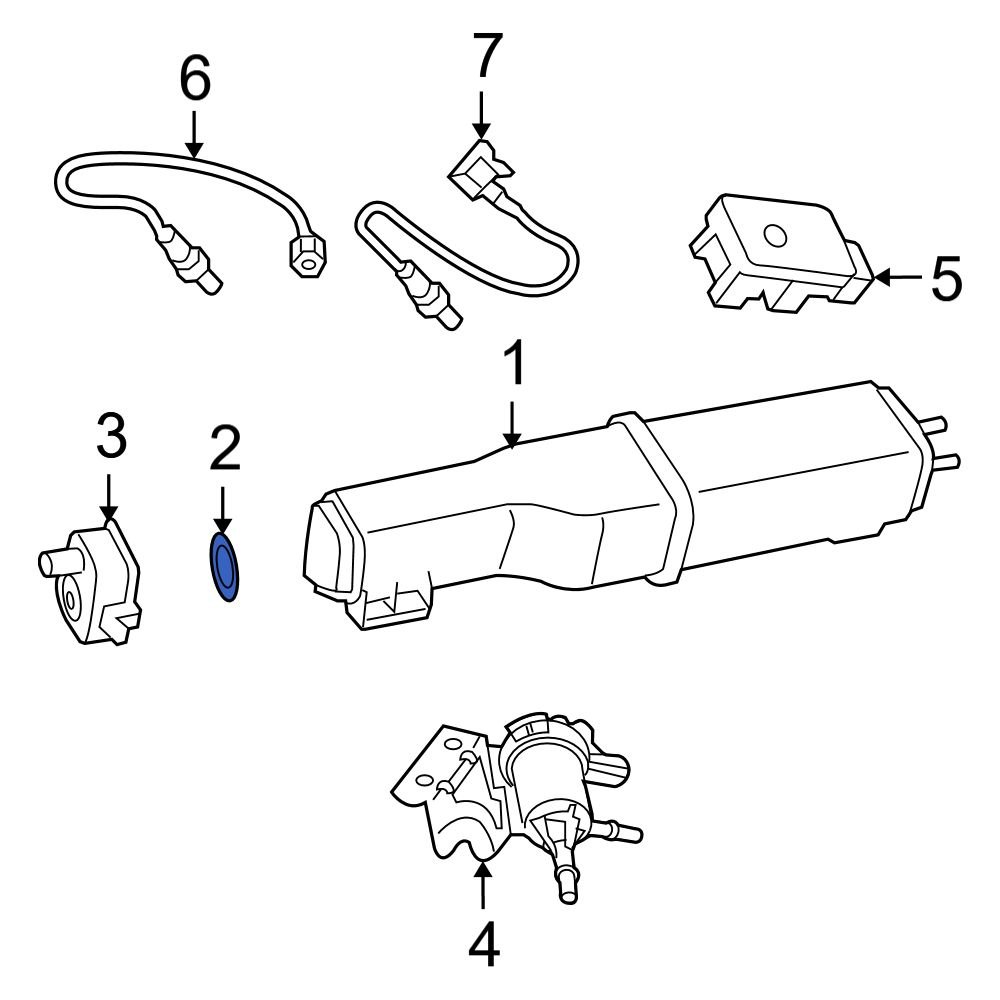 6
7
5
1
3
2
4