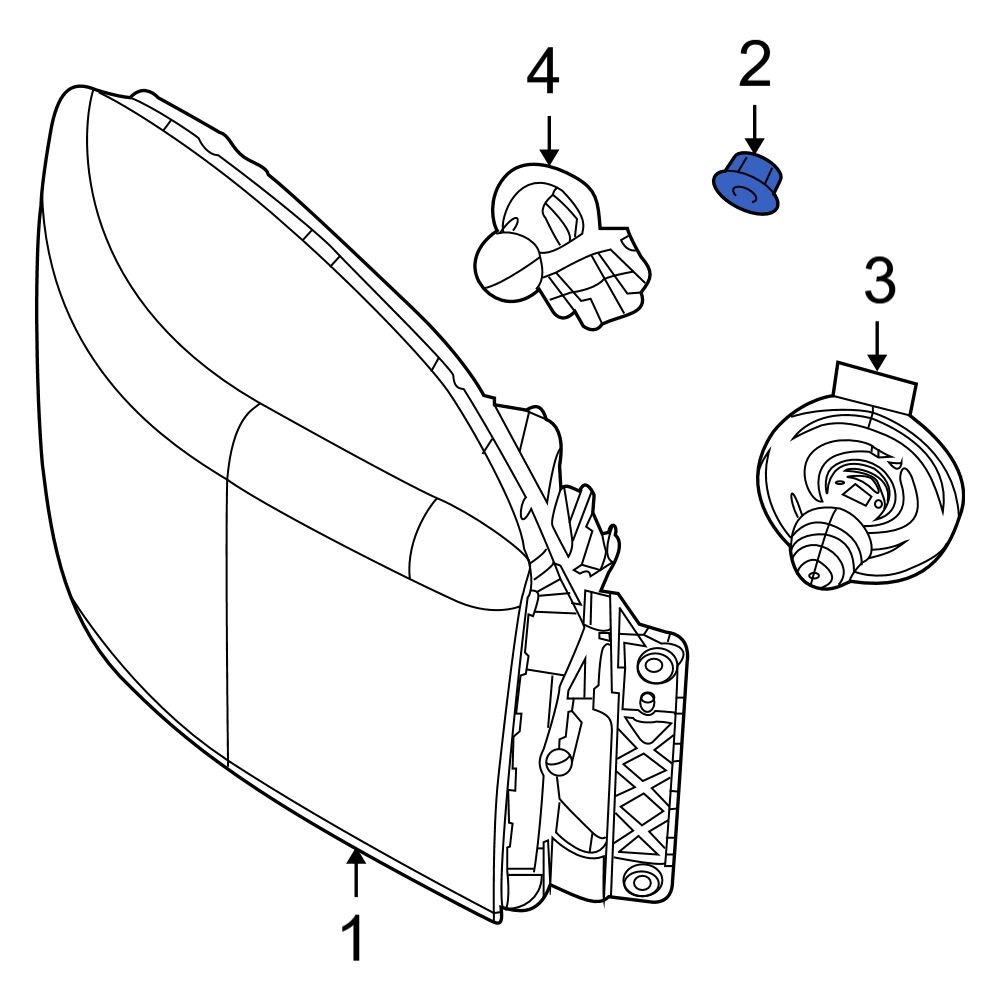 4
2
3
1