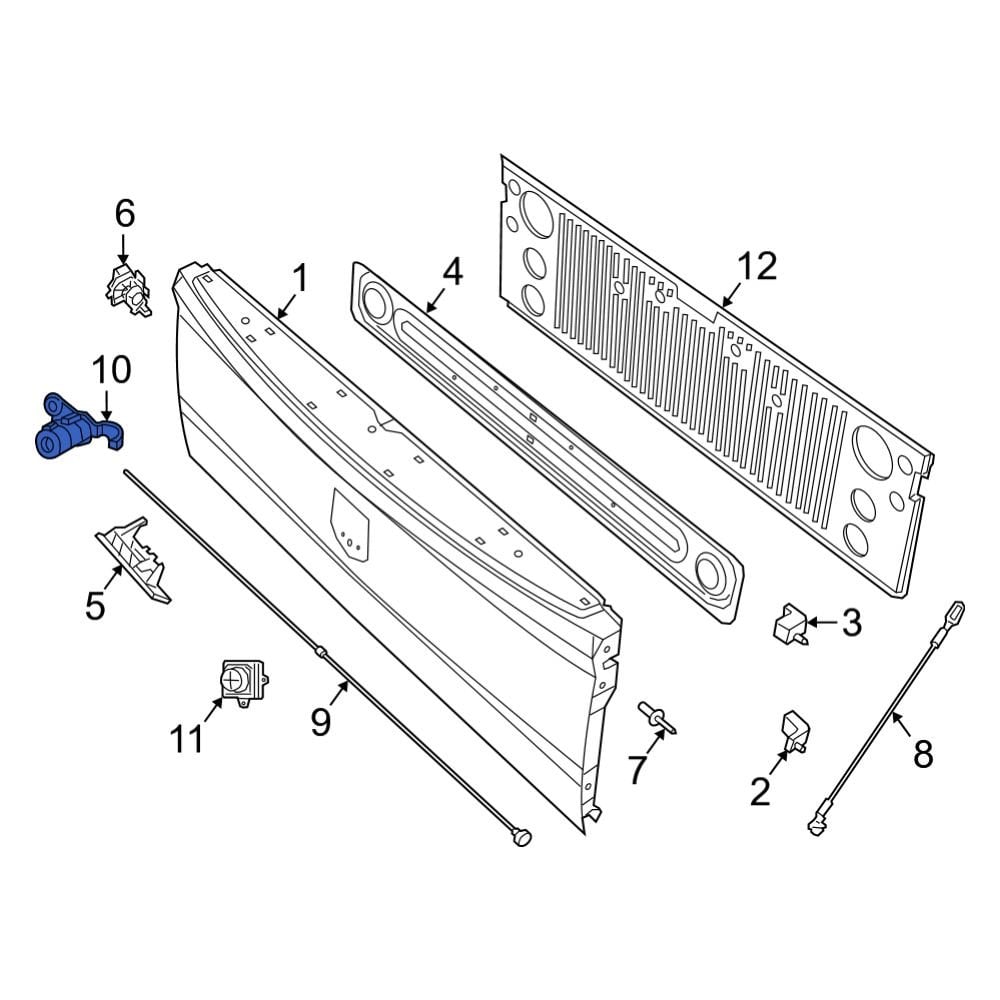 6
1
4
12
10
5
3
11
9
7
2
8