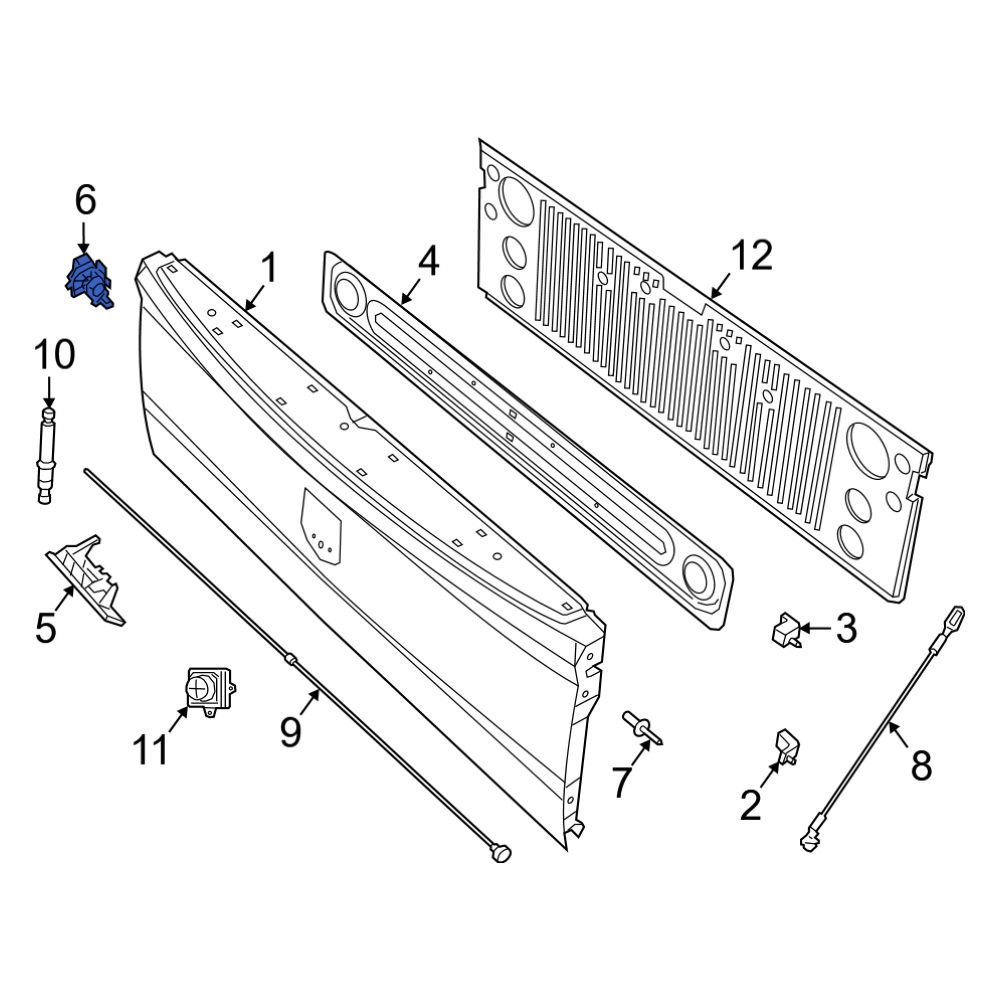 6
1
4
12
10
5
3
11
9
7
2
8