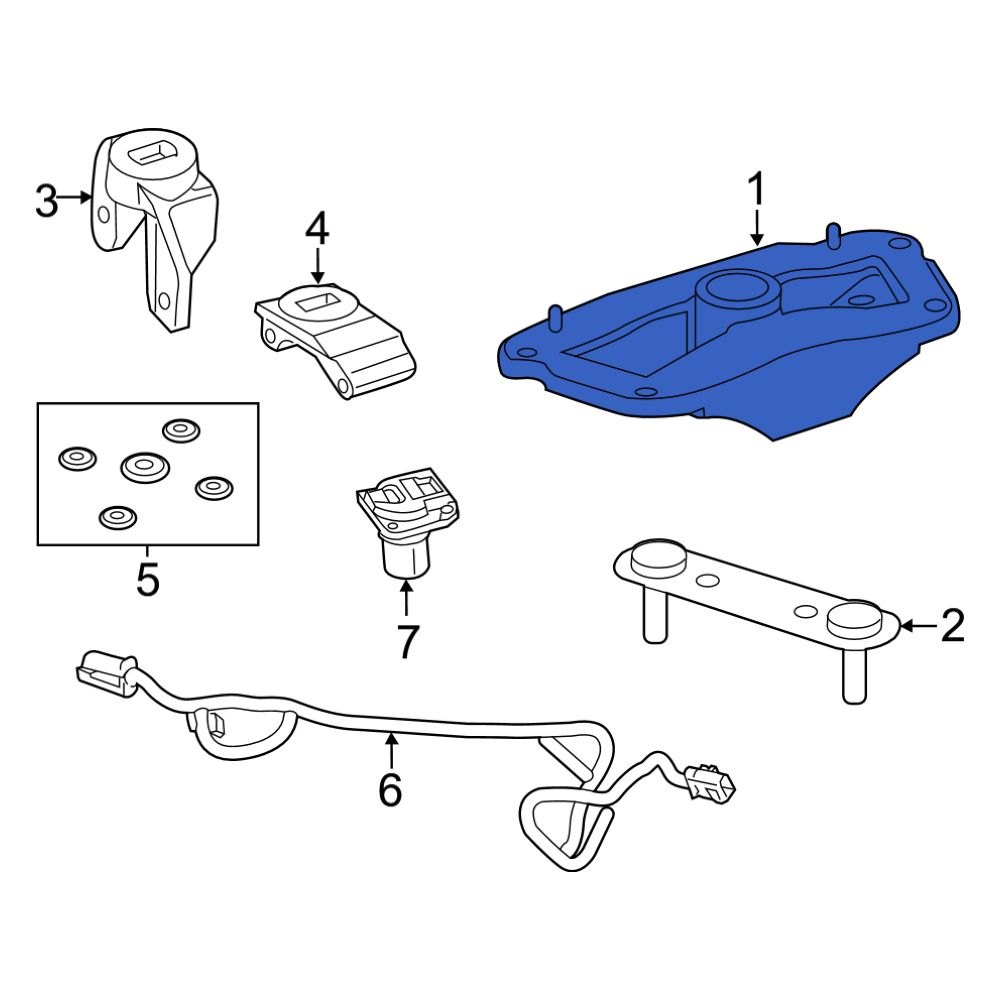 3
4
1
5
7
2
6