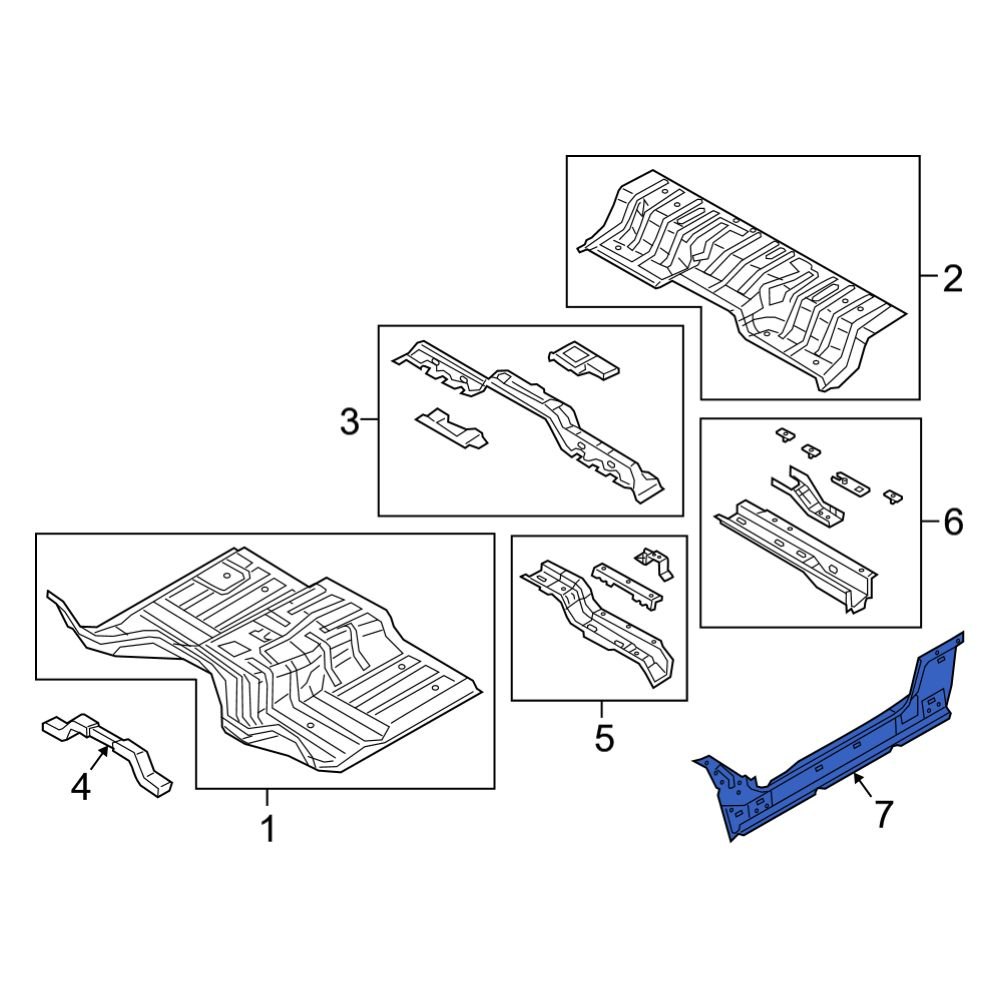 2
3
6
5
4
1
7