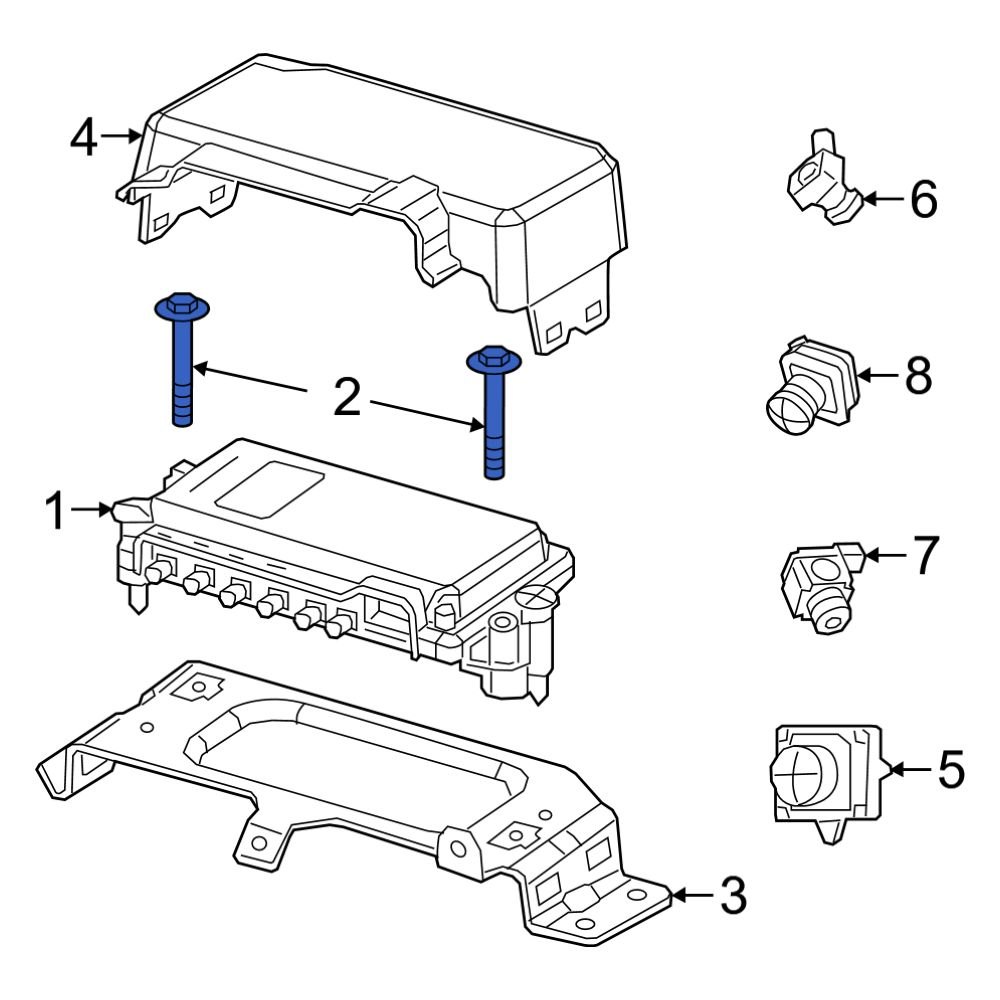 4
6
2
8
1
7
5
3