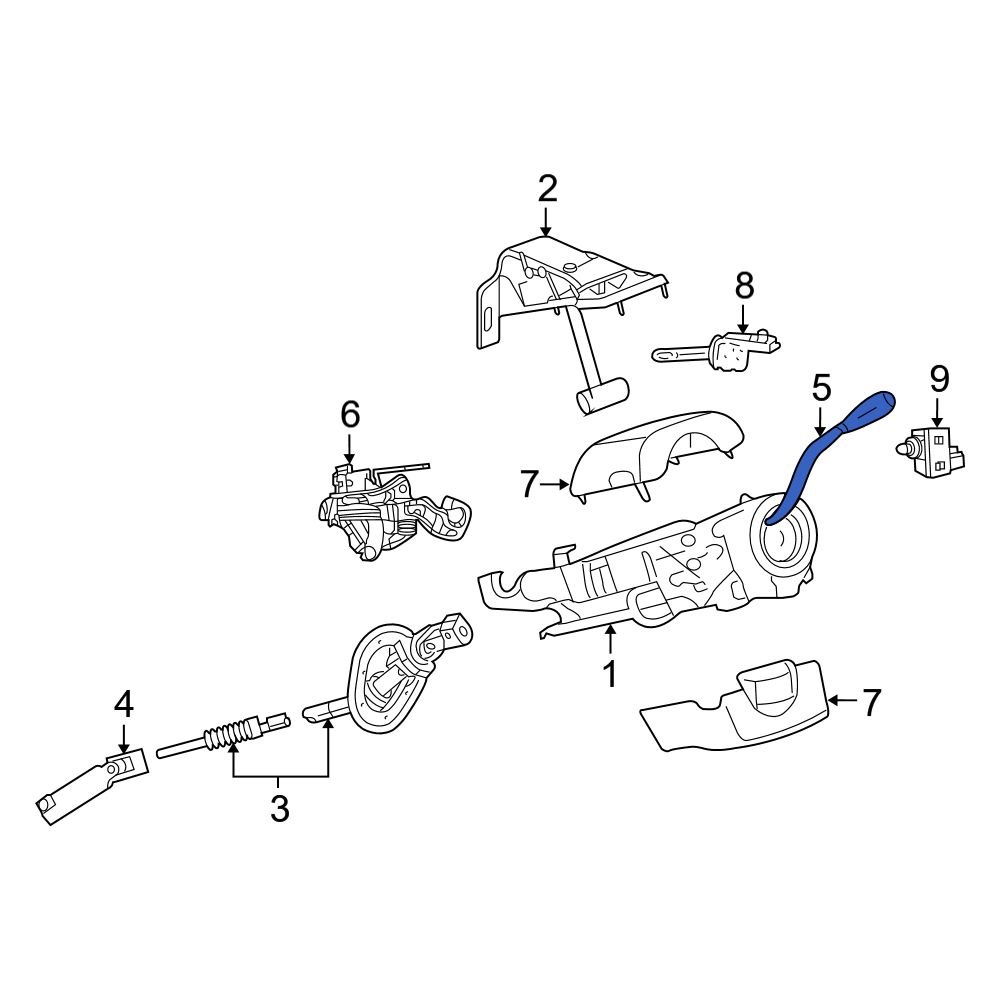 2
8
5
9
6
7
1
7
4
3