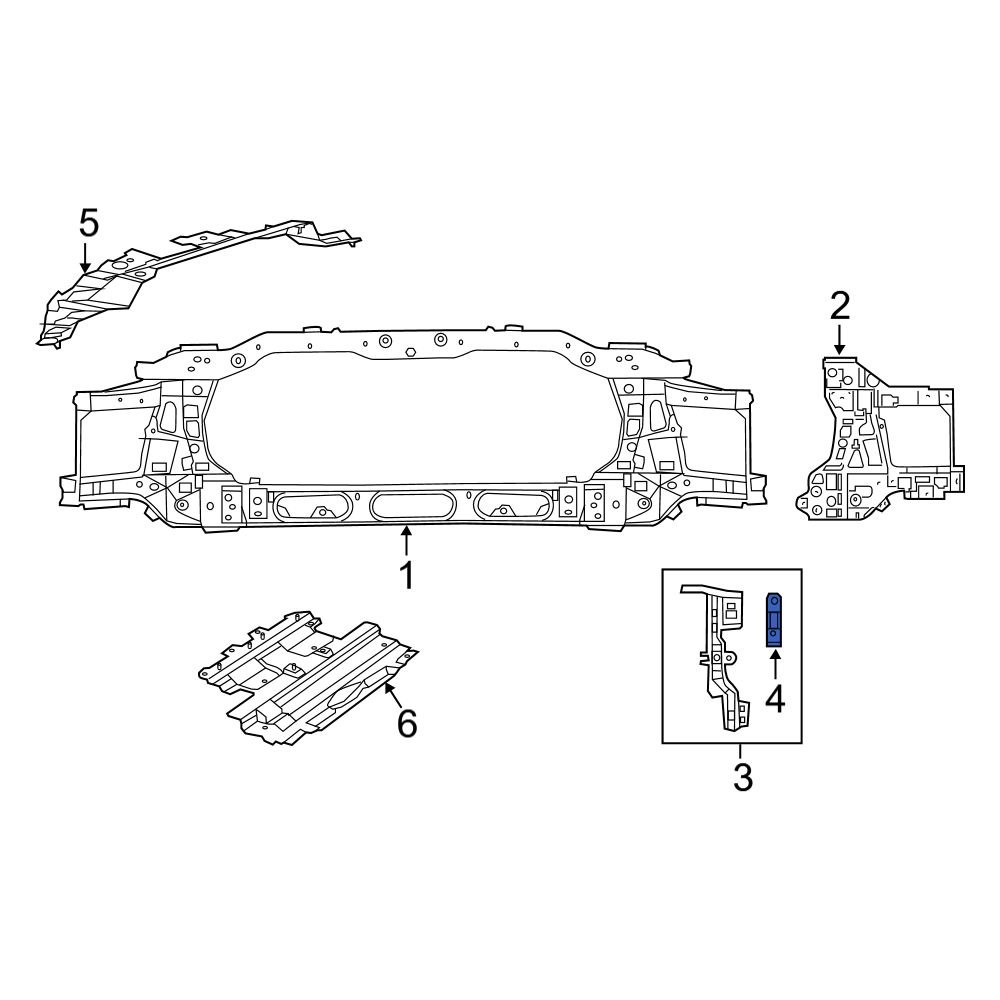 5

2

1

4

6

3