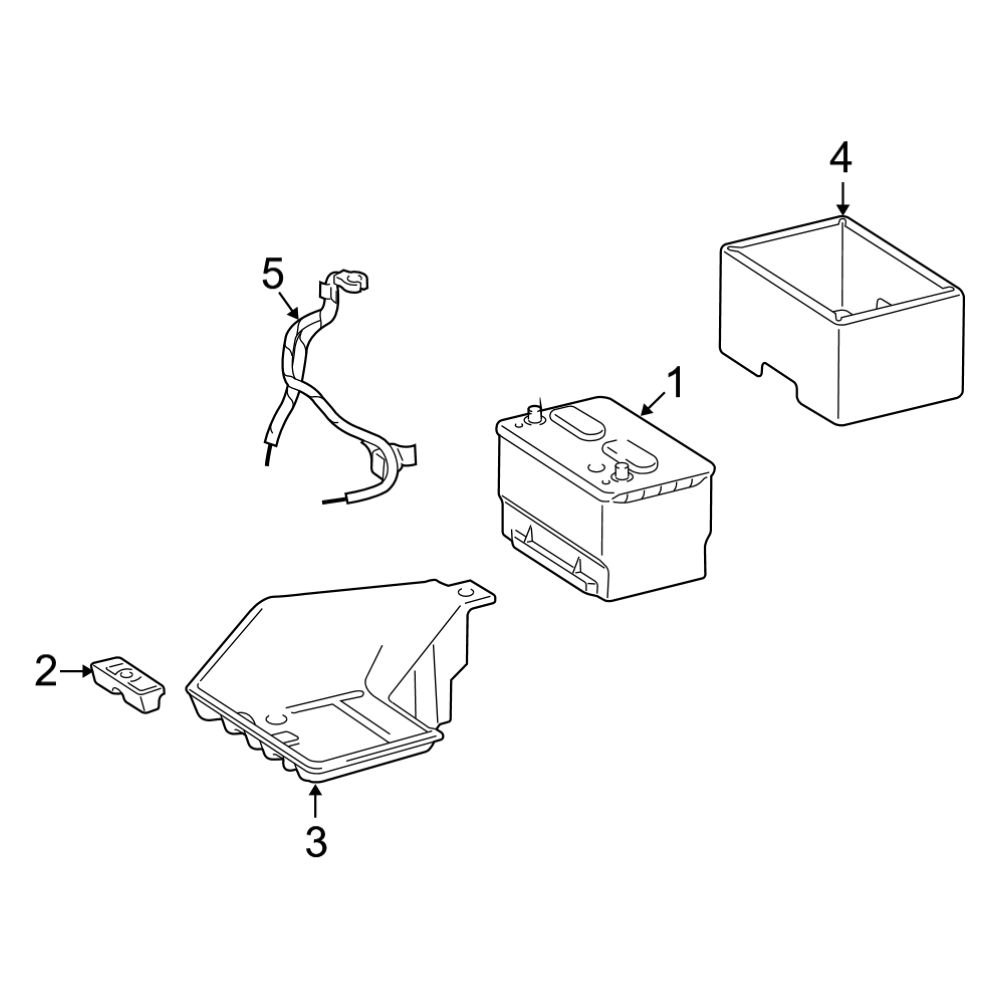 4
5
1
2
3