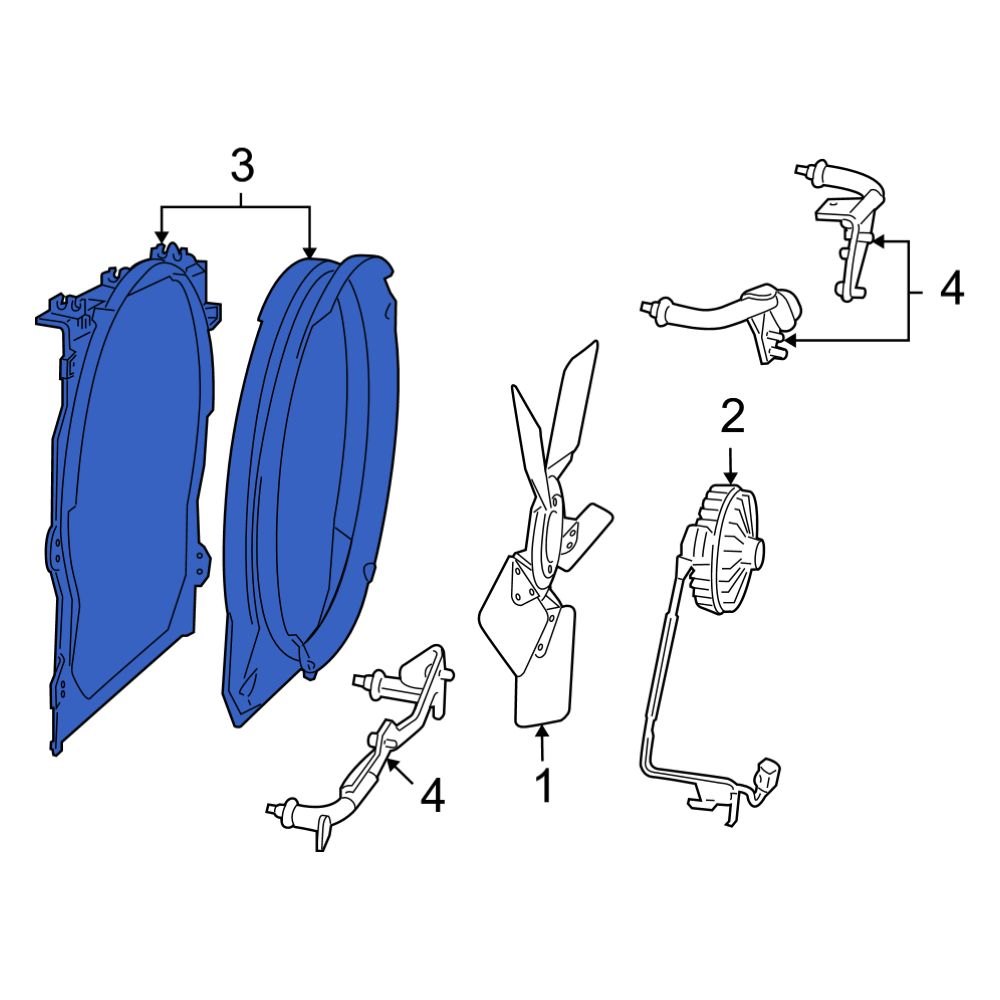 3
4
2
4
1