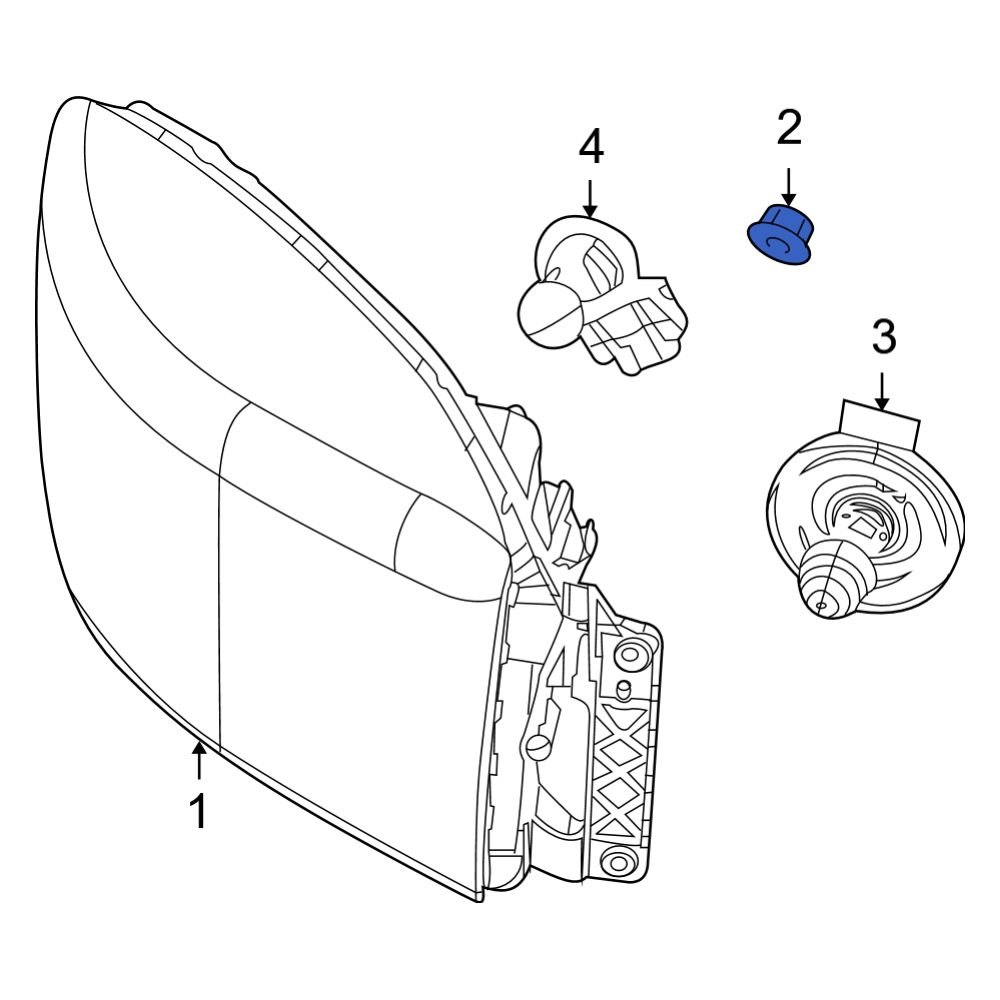 4

2

3

1