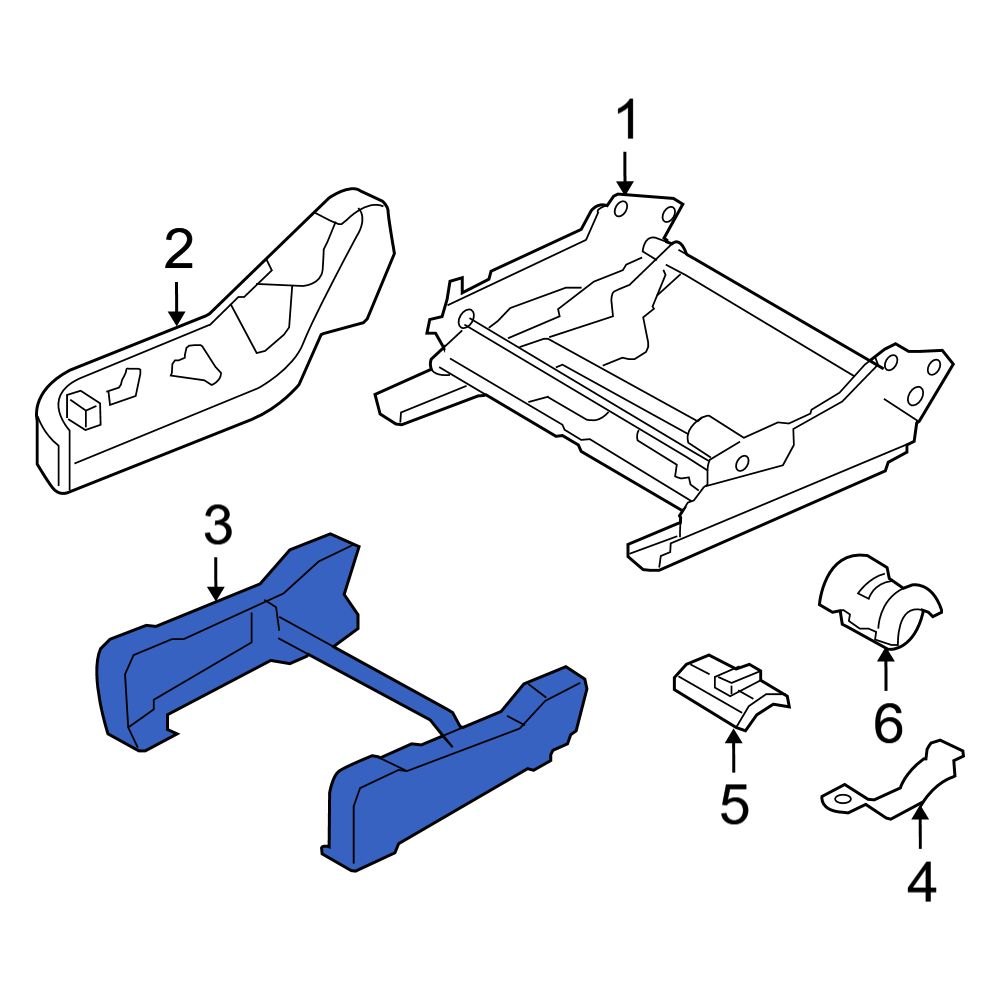 1
2
3
6
5
4