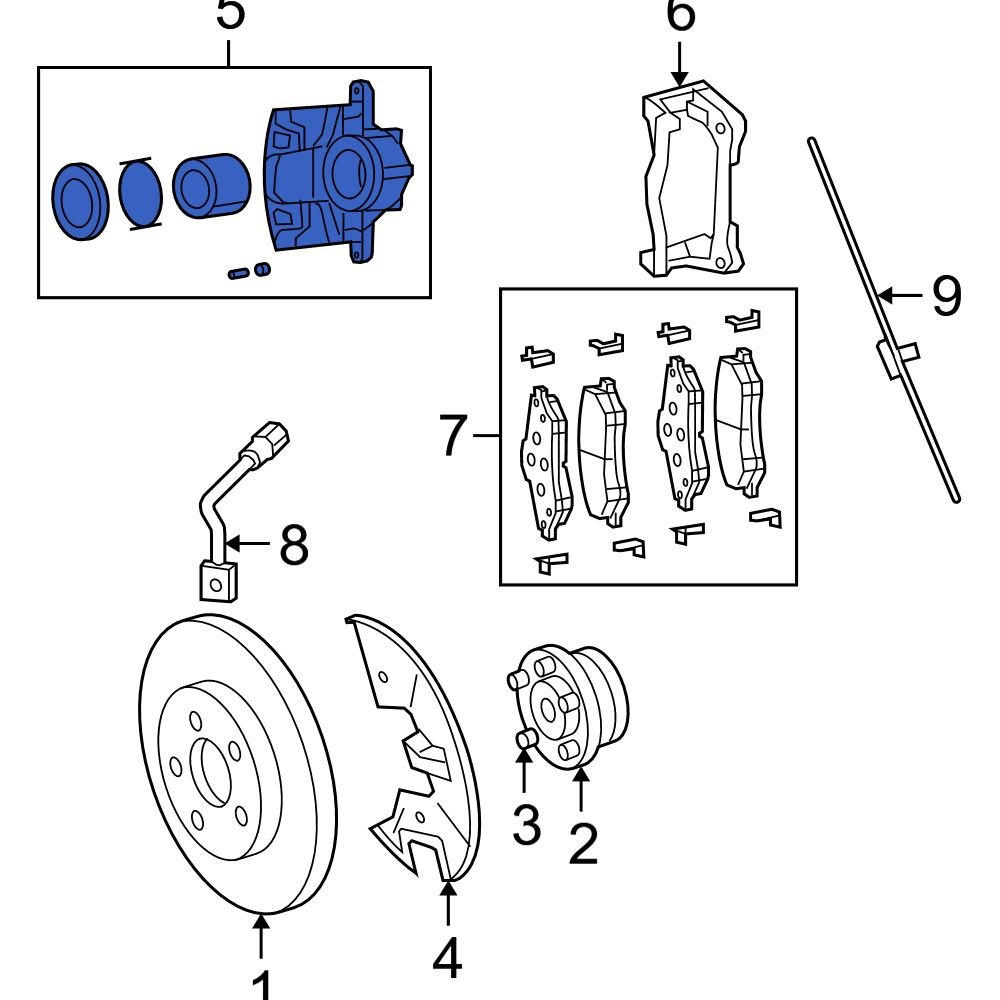 5
6
9
7
8
3
2
4
1