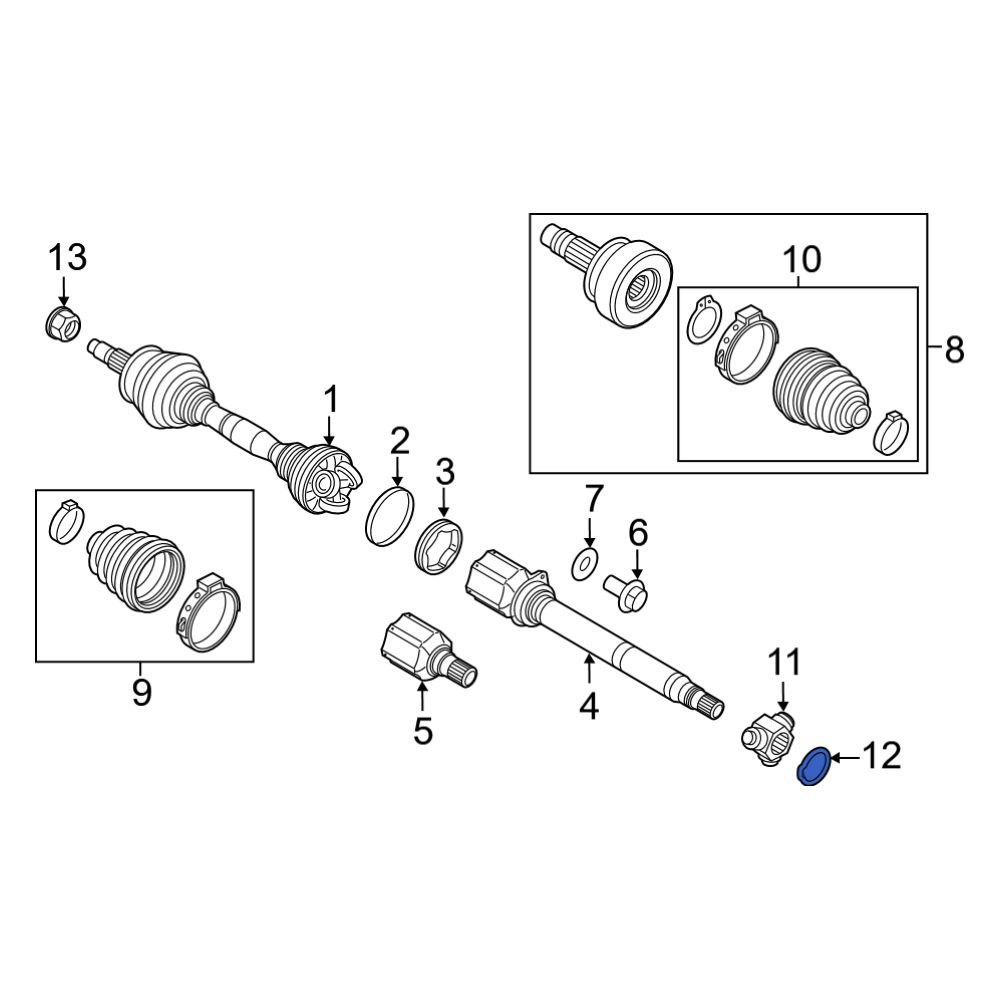 13
10
8
1
2
3
7
6
9
5
4
11
12