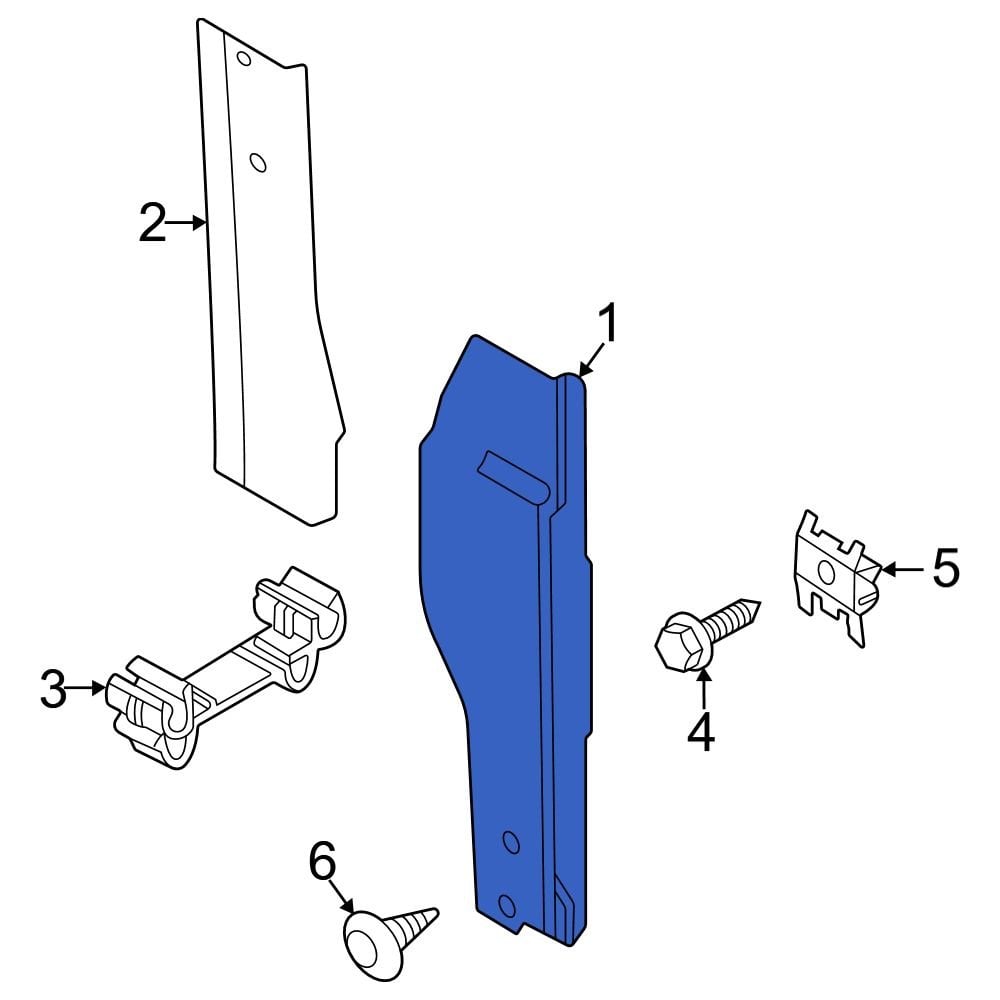 2
1
5
3
4
6