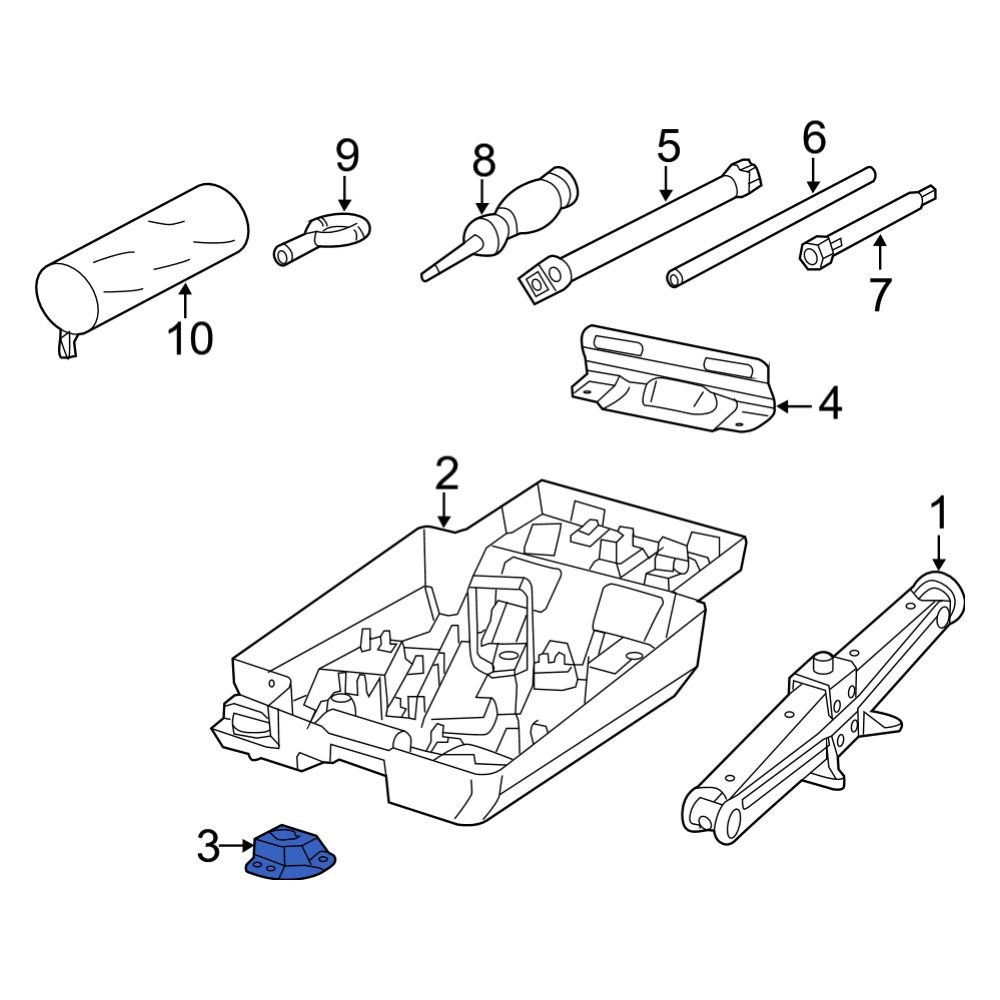 9
8
5
6
10
7
4
2
1
3