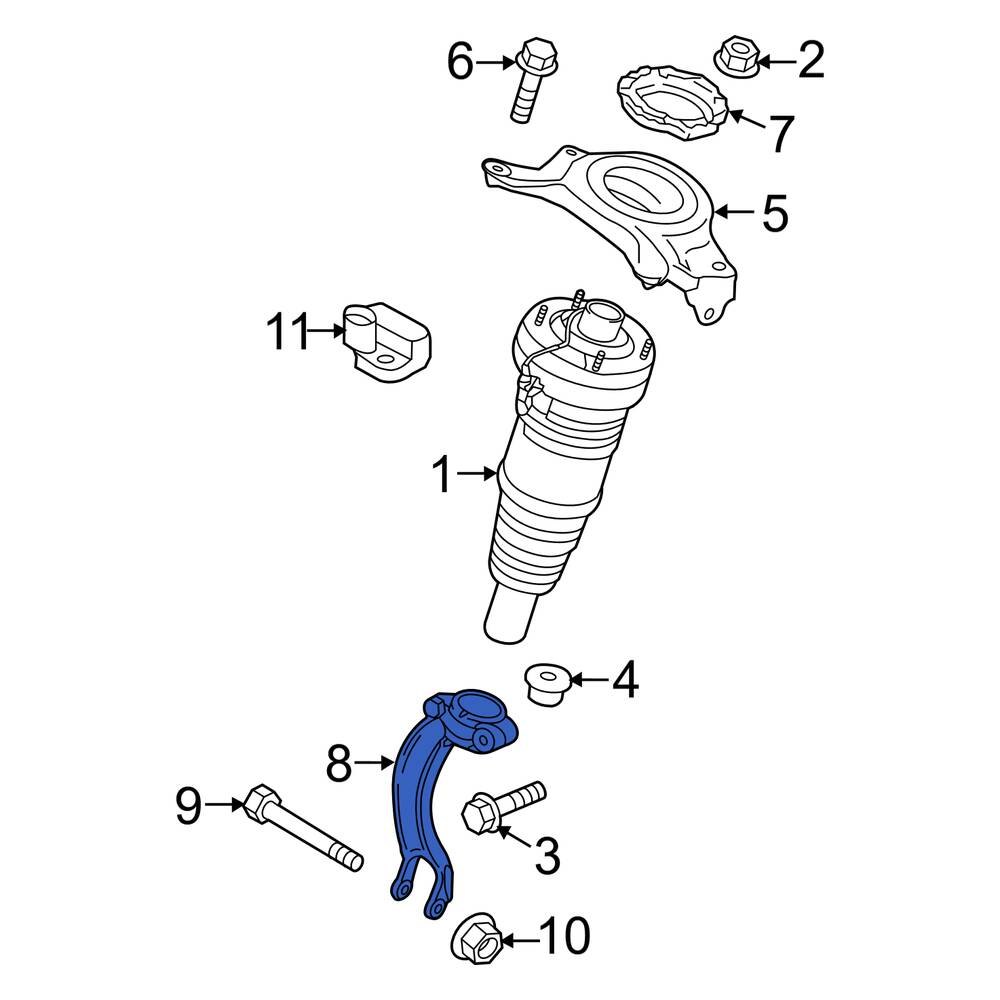 6
2
7
5
11
1
4
8
9
3
10