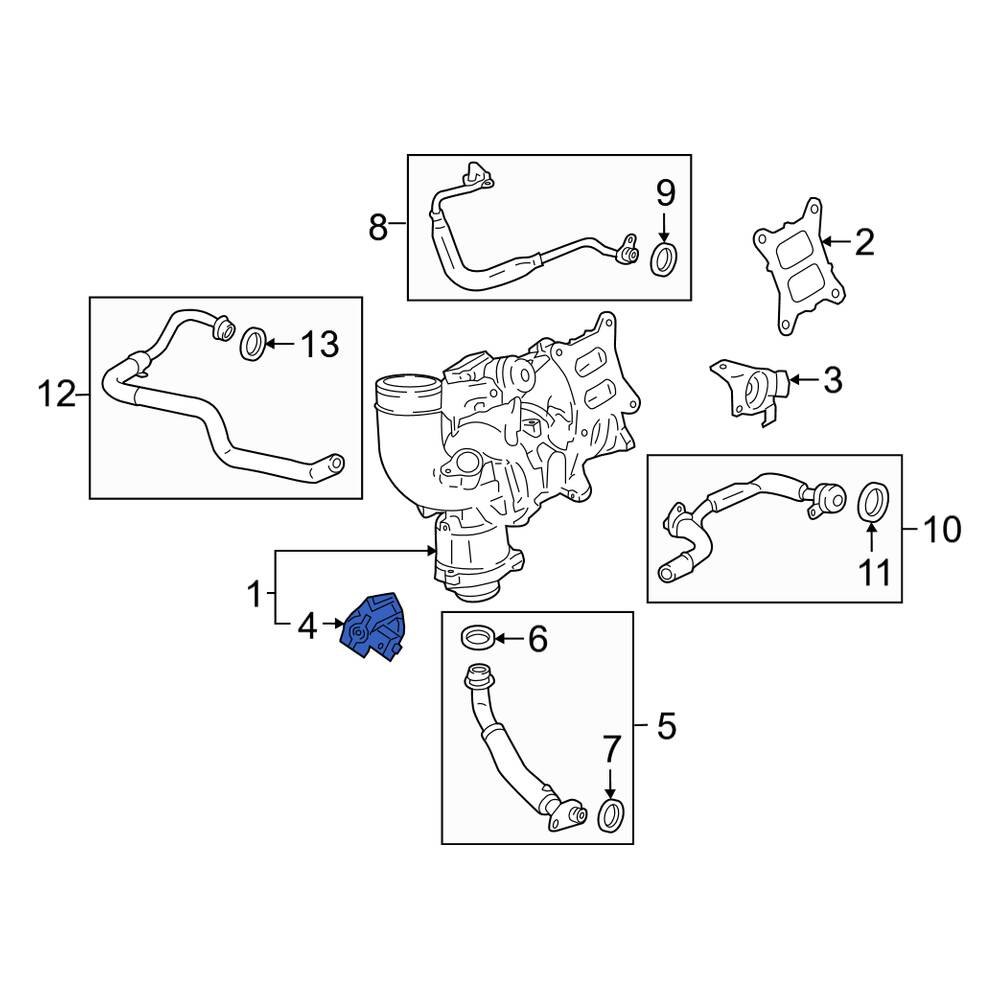 8
9
2
12
13
3
10
11
1
4
6
5
7