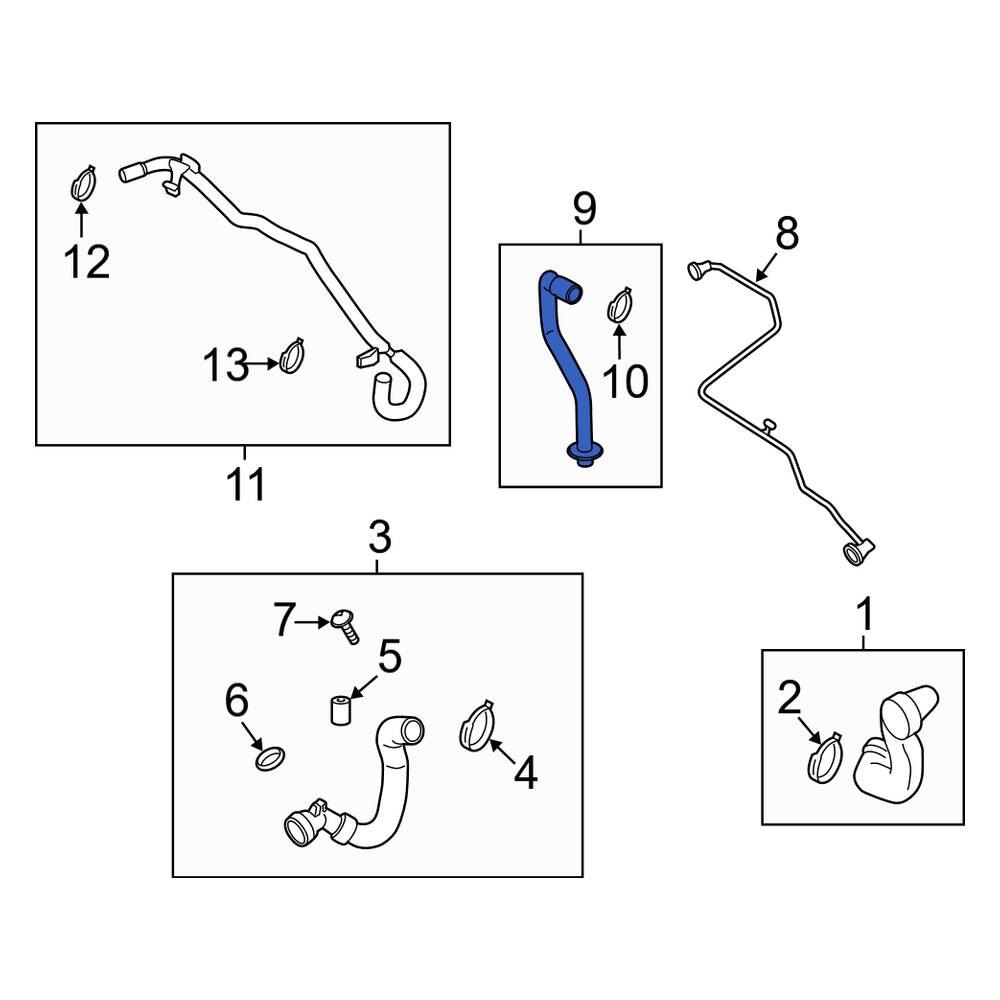 12
13
11
9
10
8
3
7
5
6
4
1
2