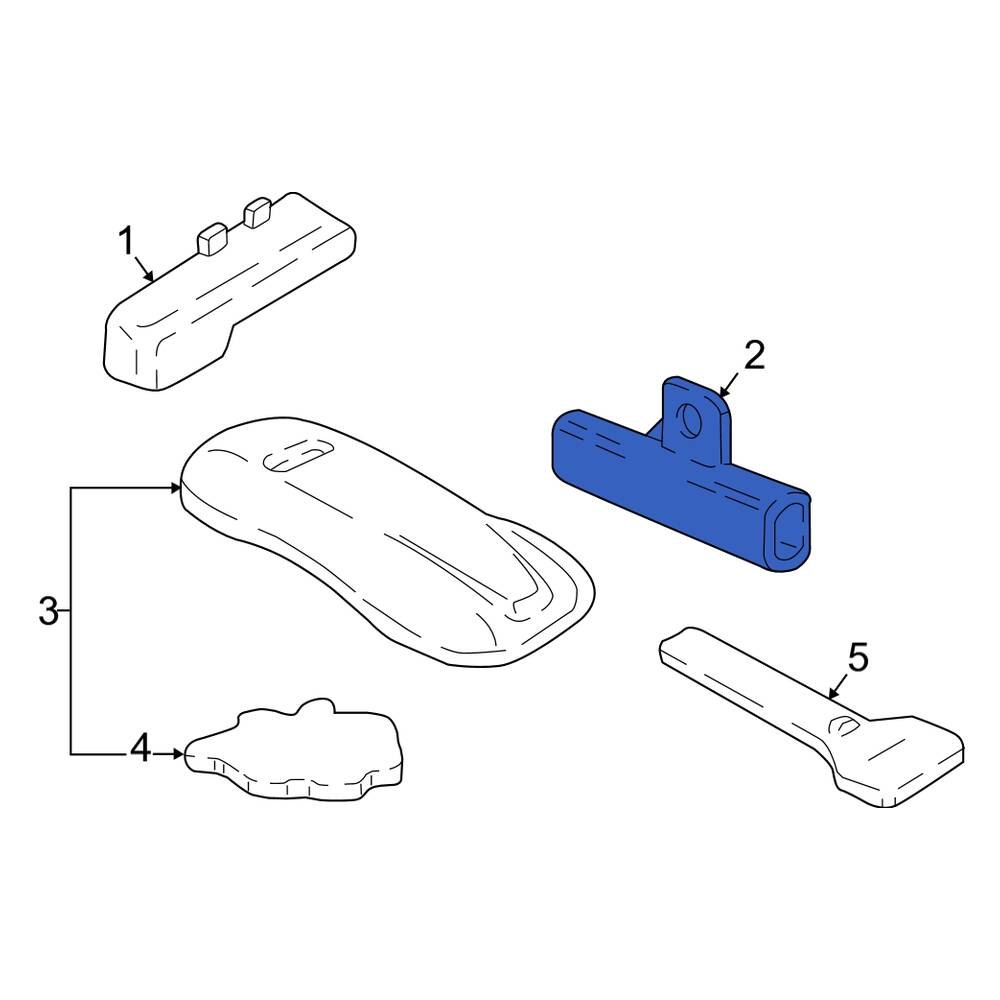 1
2
3
4
5