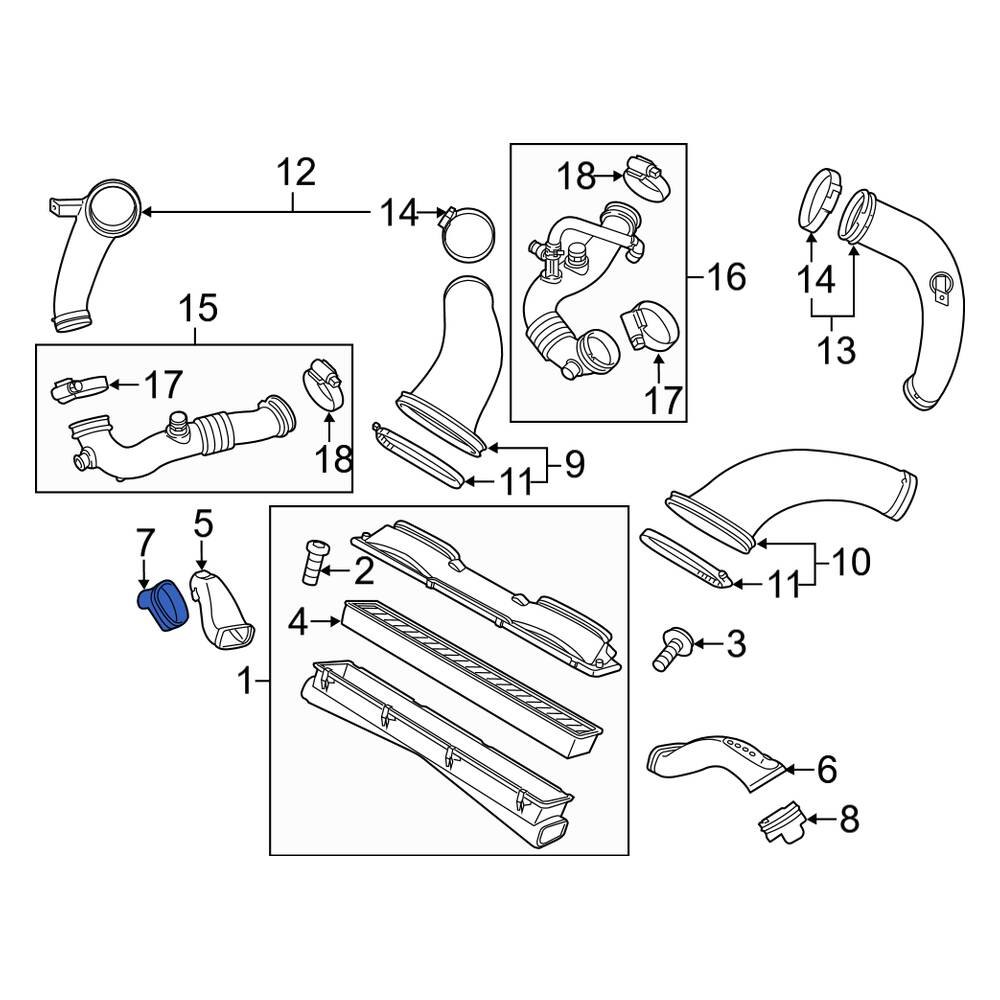 12
14
18
16
14
13
15
17
18
17
9
11
7
5
2
4
1
10
11
3
6
8