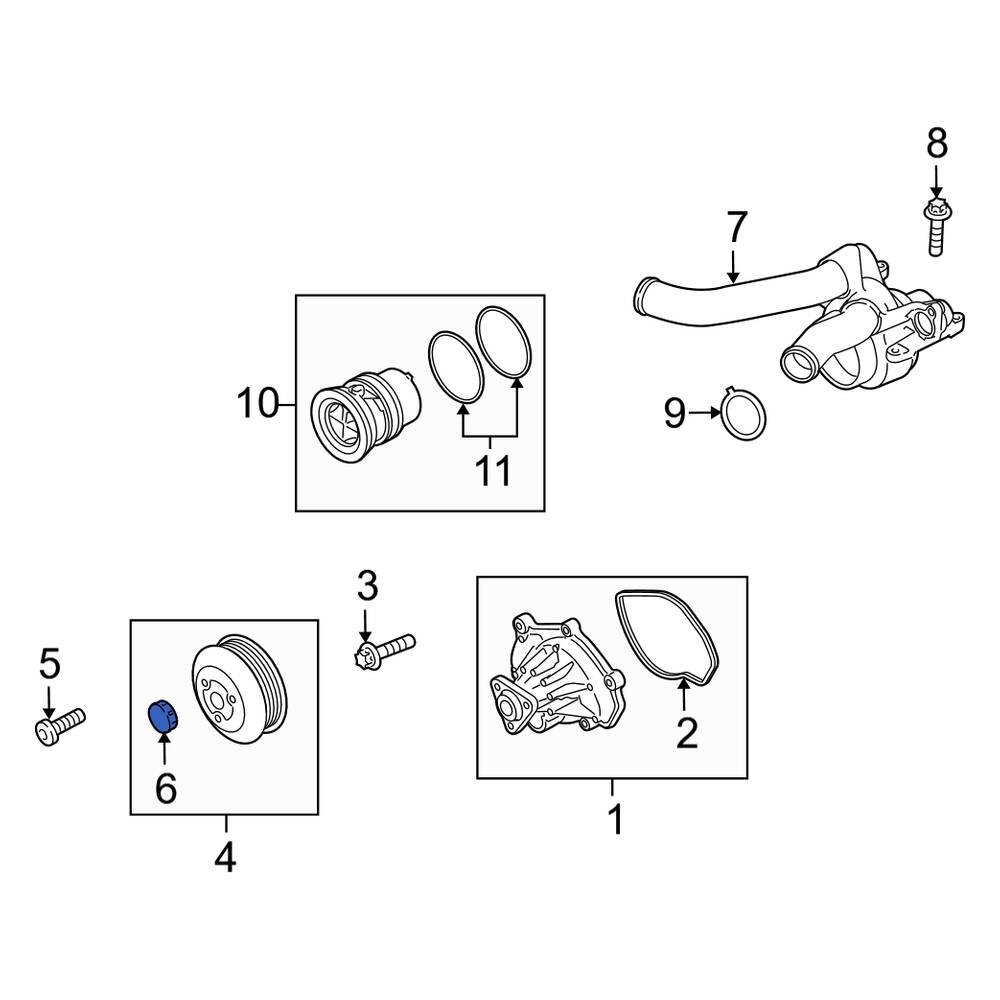 8
7
10
11
9
3
5
6
4
2
1