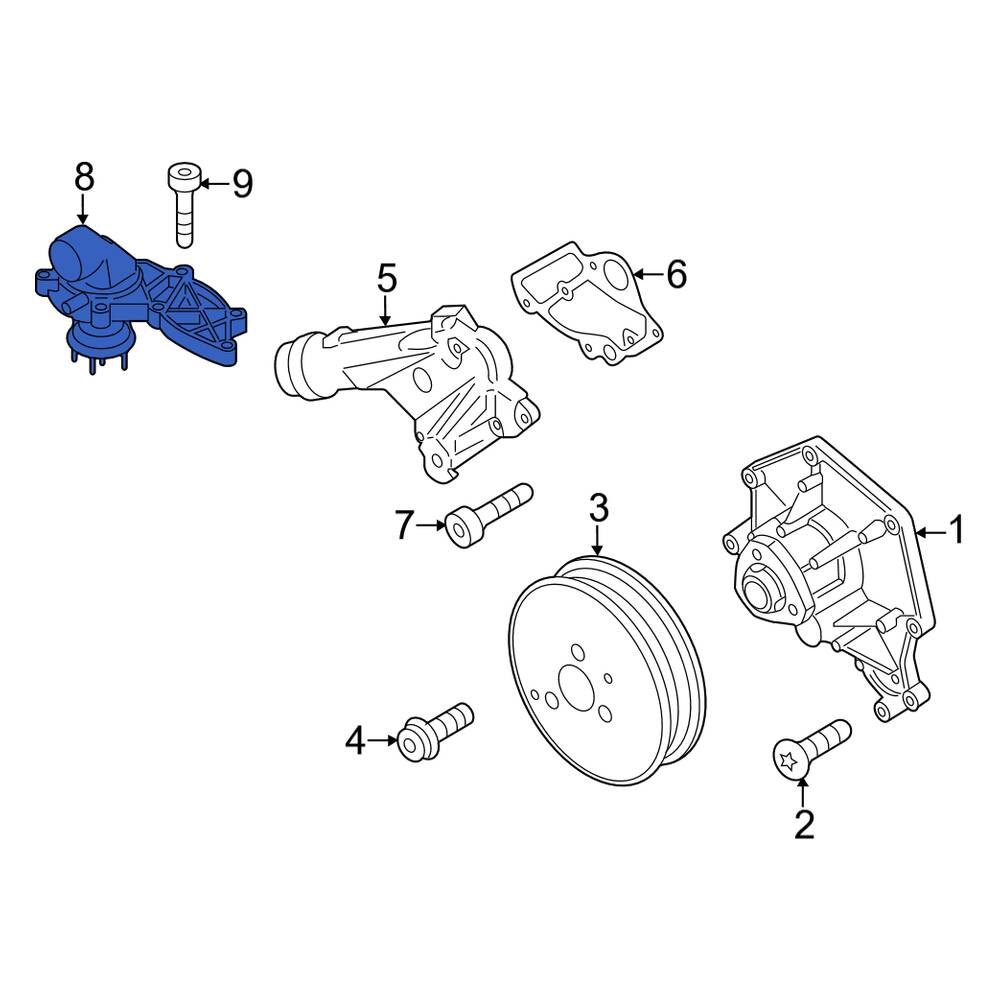 8
9
5
6
7
3
1
4
2