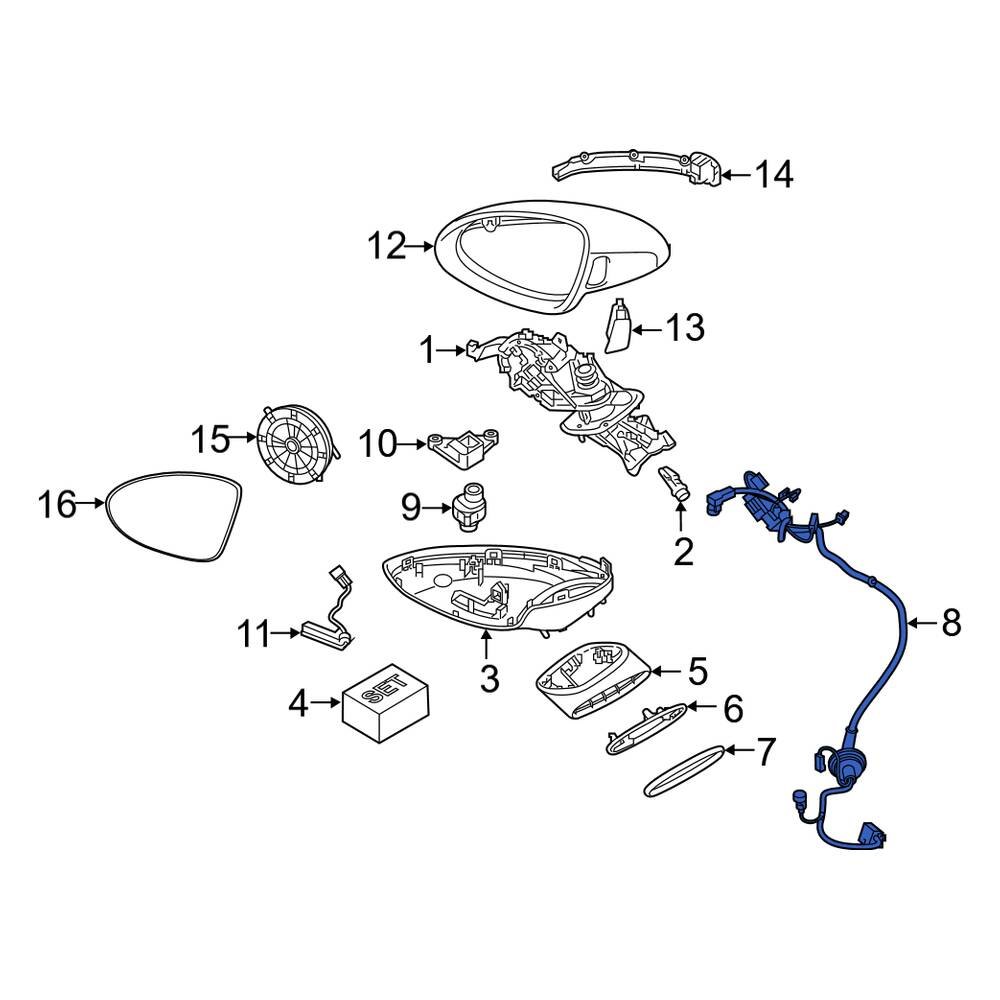 14
12
13
1
15
10
16
9
2
8
11
3
5
4
SET
6
7