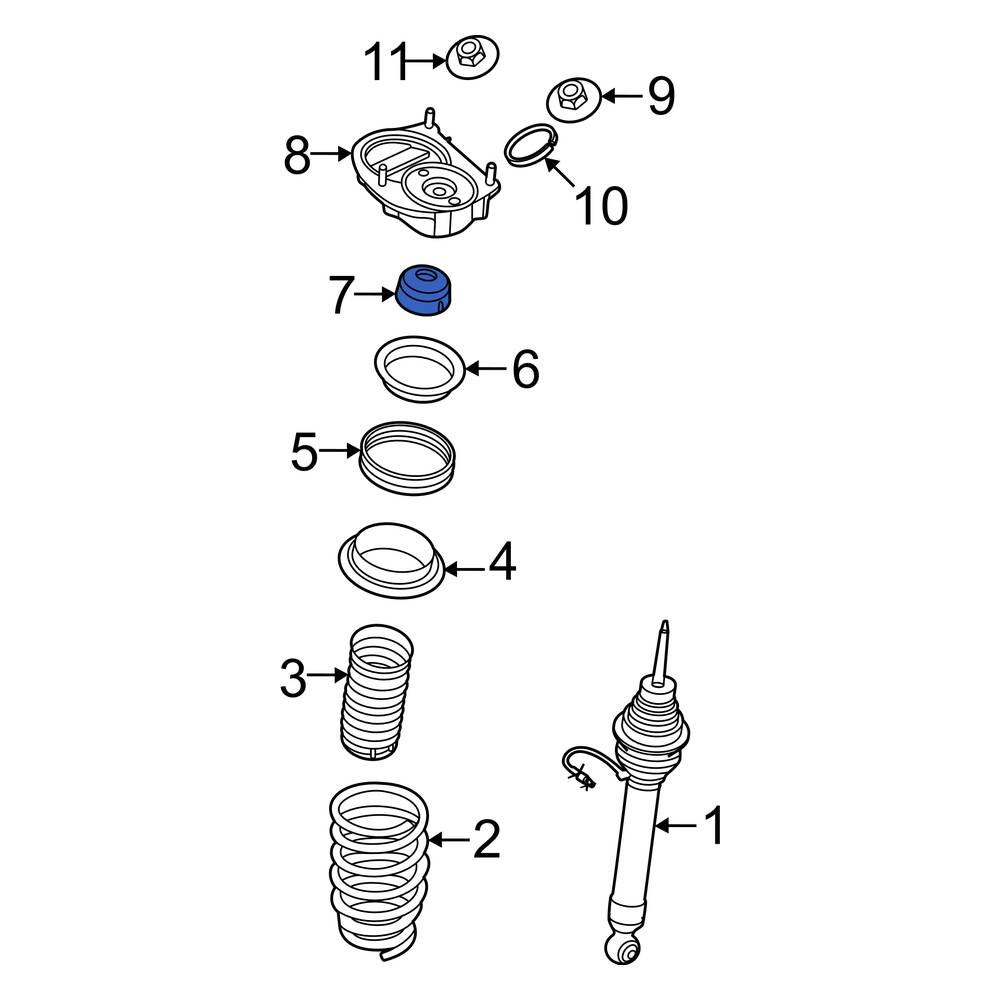 11
9
8
10
7
6
5
4
3
2
1