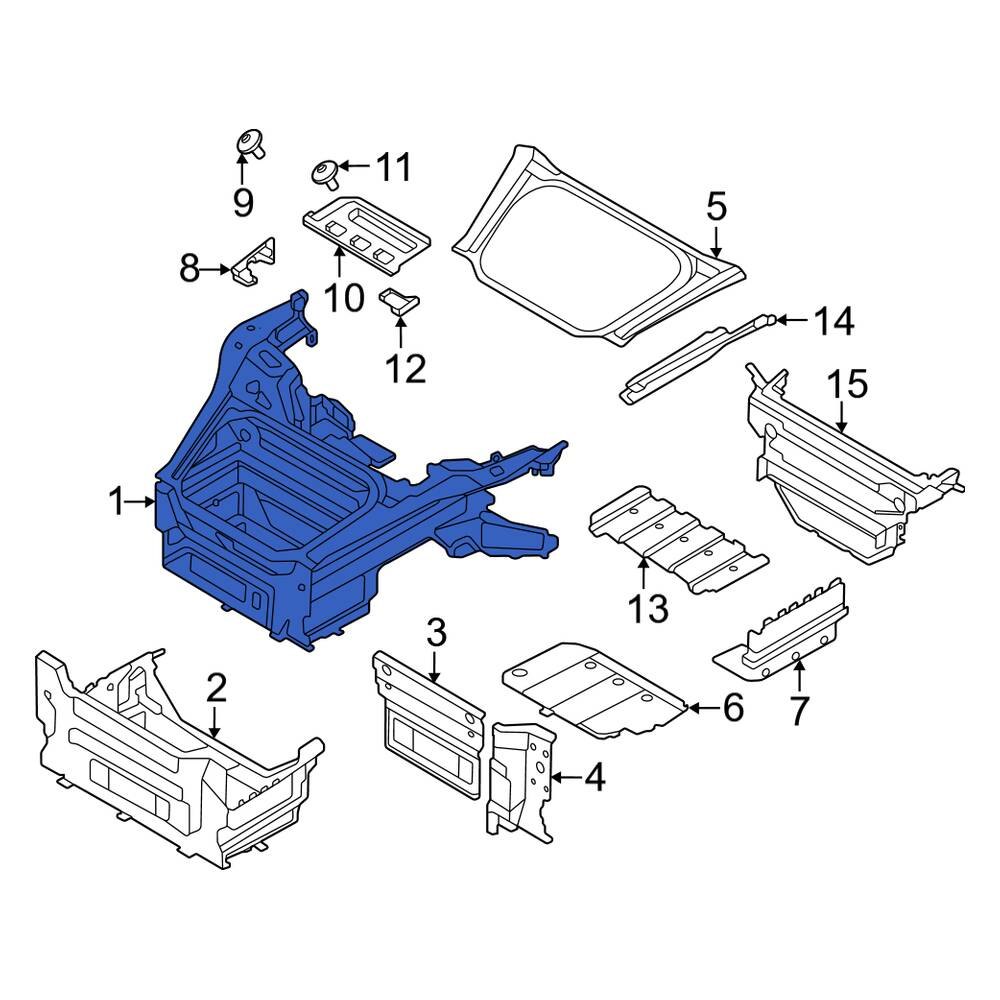 9
11
5
8
10
12
14
15
1
13
3
2
6
7
4