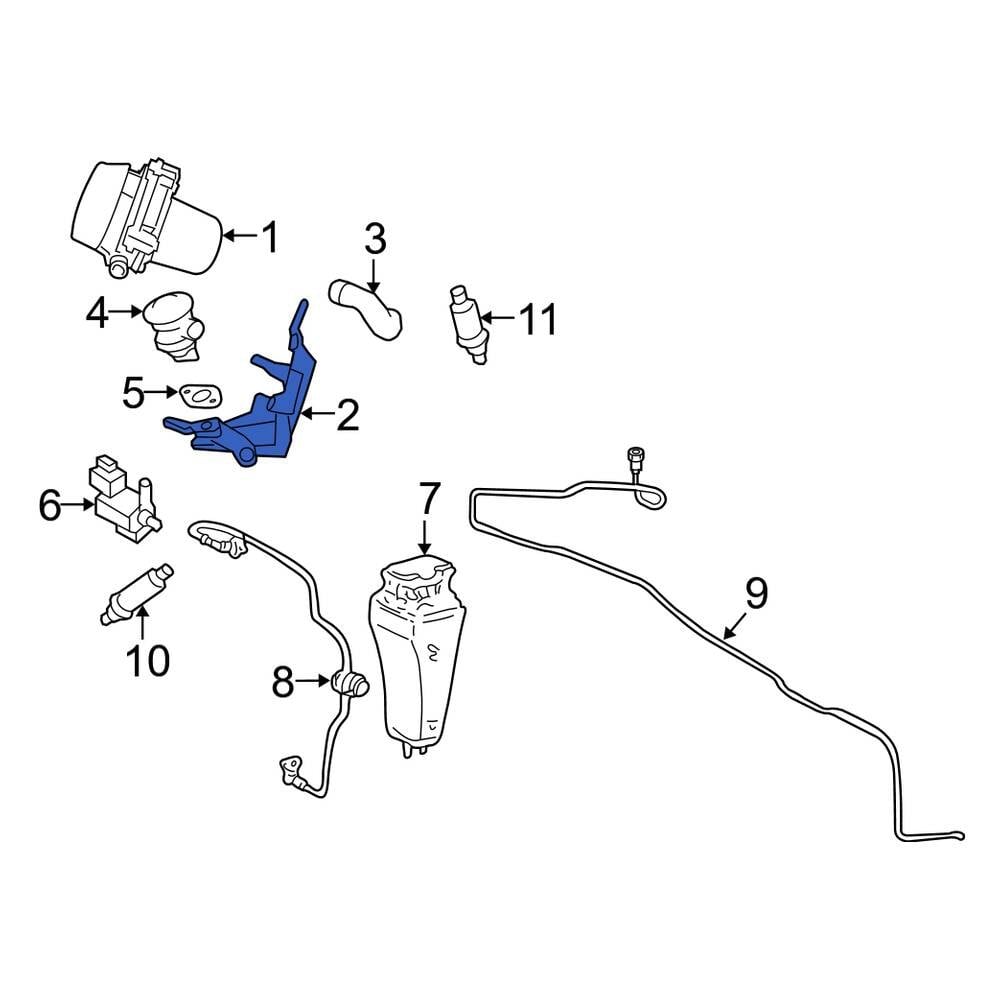 1
3
4
11
5
2
6
7
9
10
8