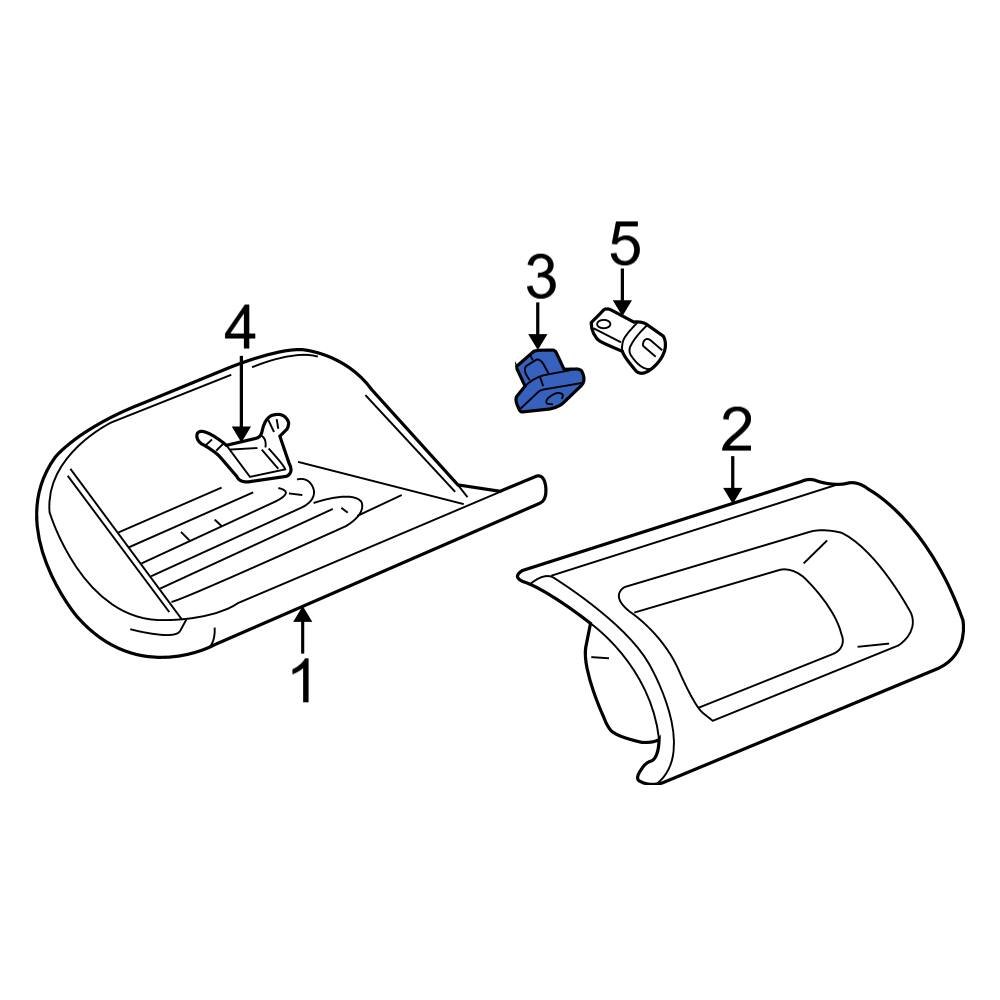 5
3
4
2
1