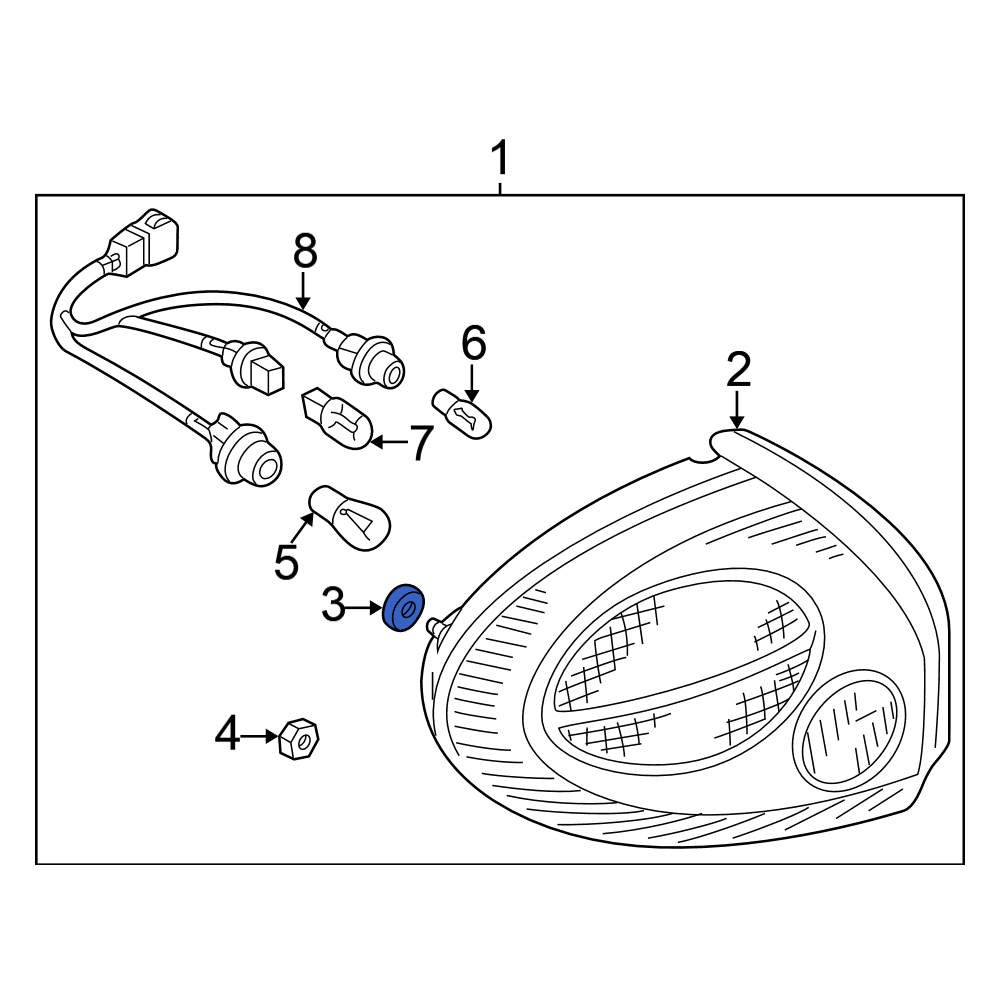 1
8
6
2
7
5
3
4