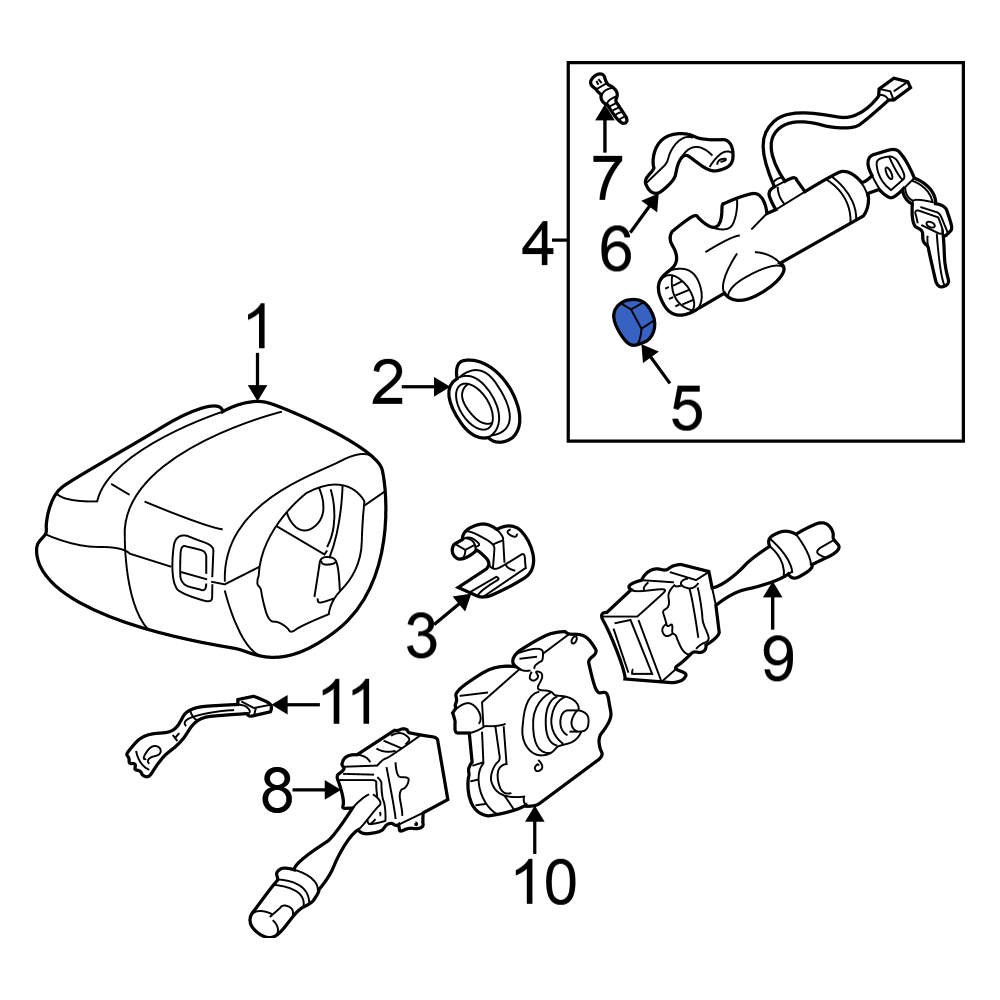 7
6
4
5
1
2
3
9
11
8
10