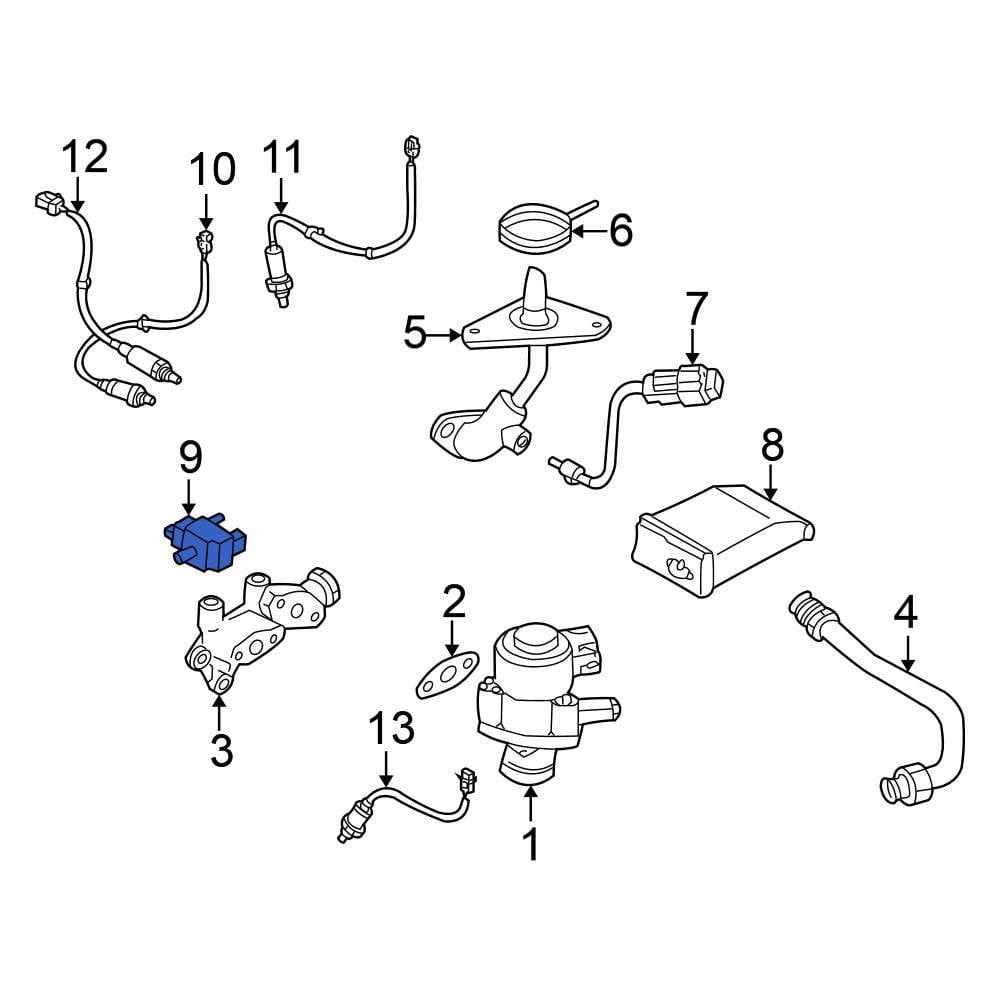 12
10
11
6
5
7
9
8
2
4
3
13
1