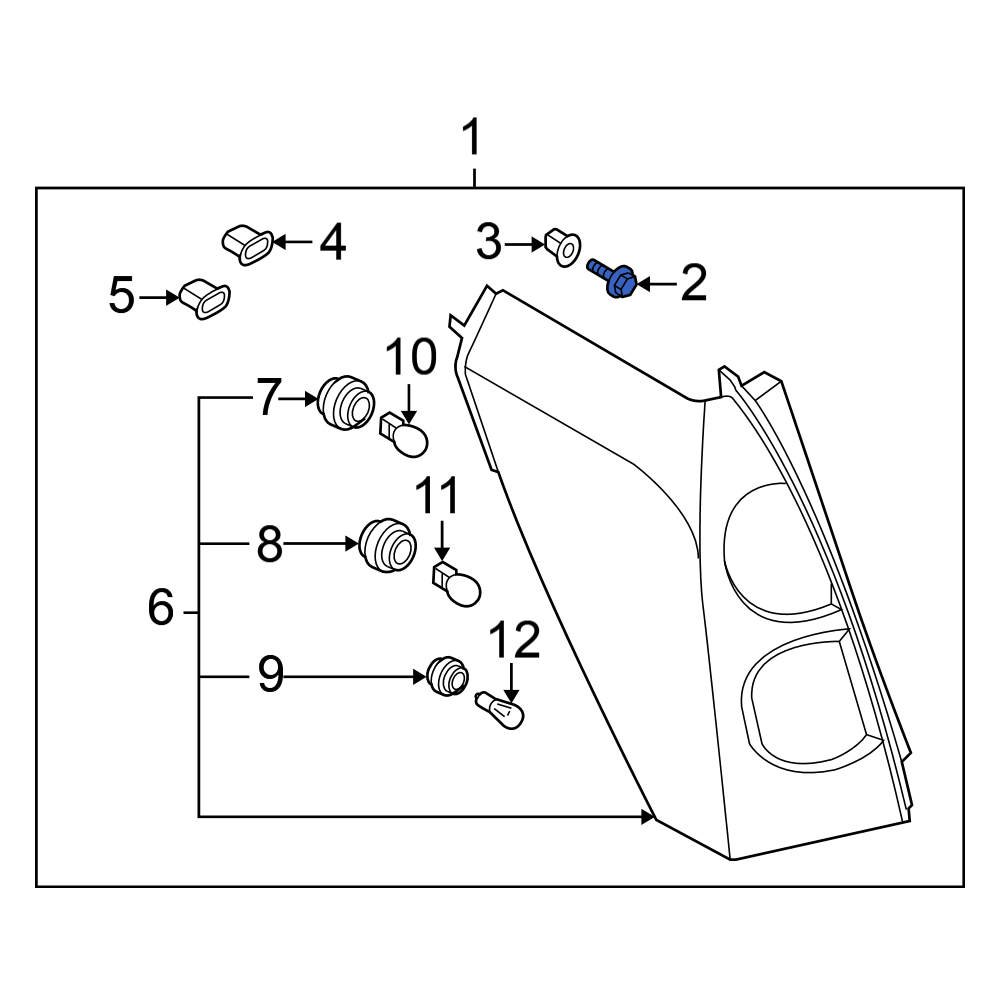 1
4
3
2
5
10
7
11
8
6
12
9