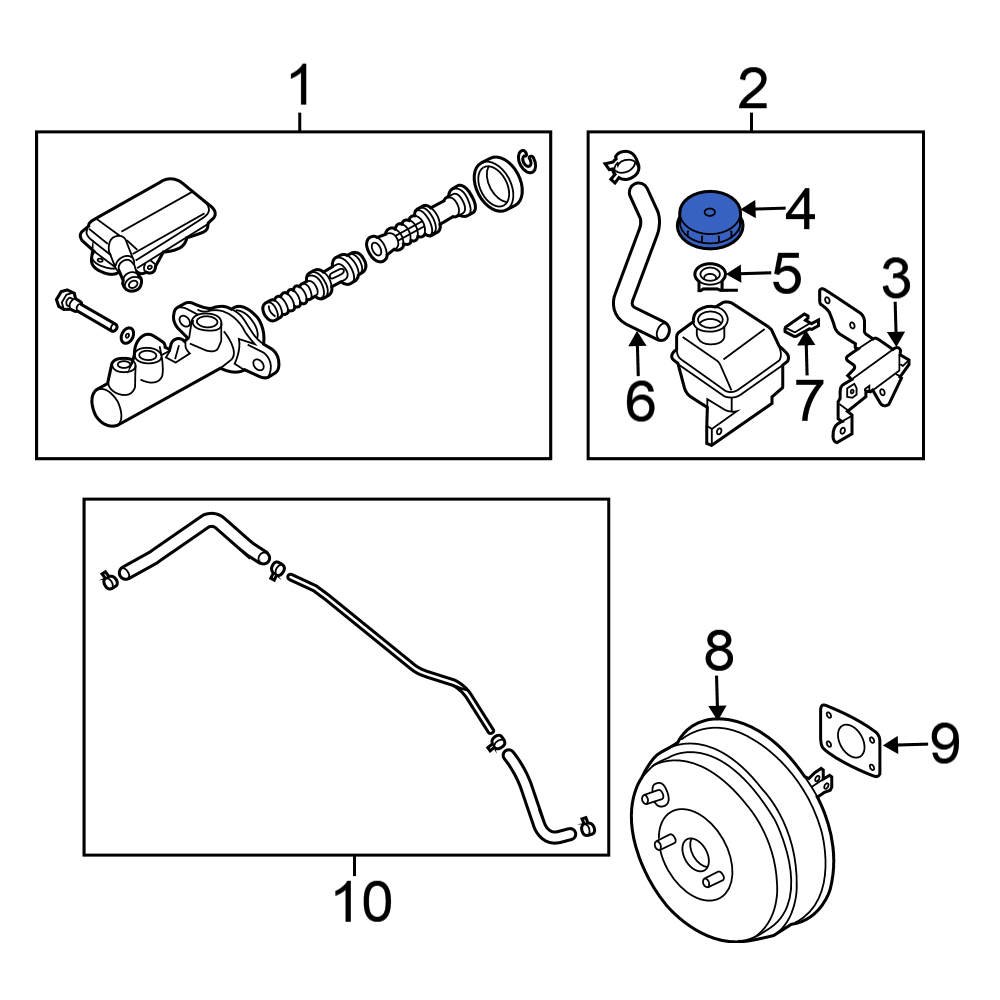 1
2
4
5
3
6
7
8
9
10