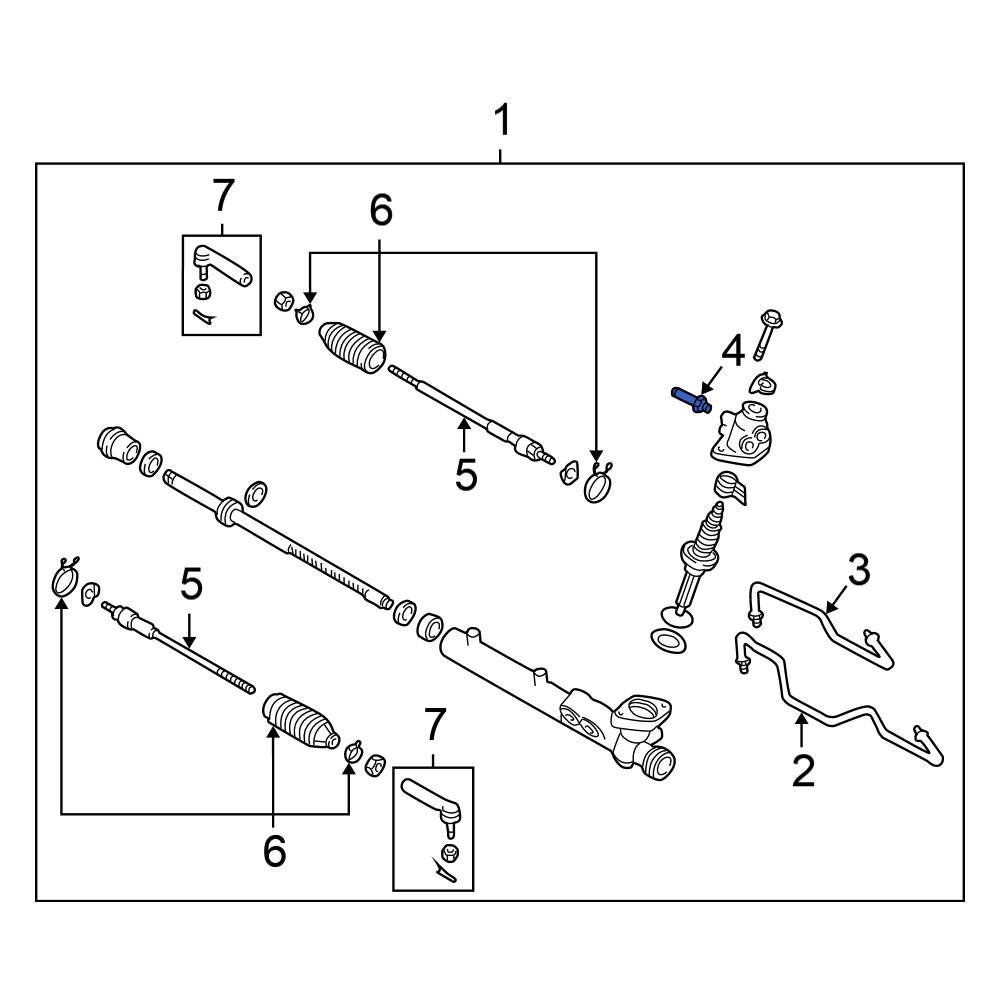 1
7
6
4
5
3
5
2
7
6