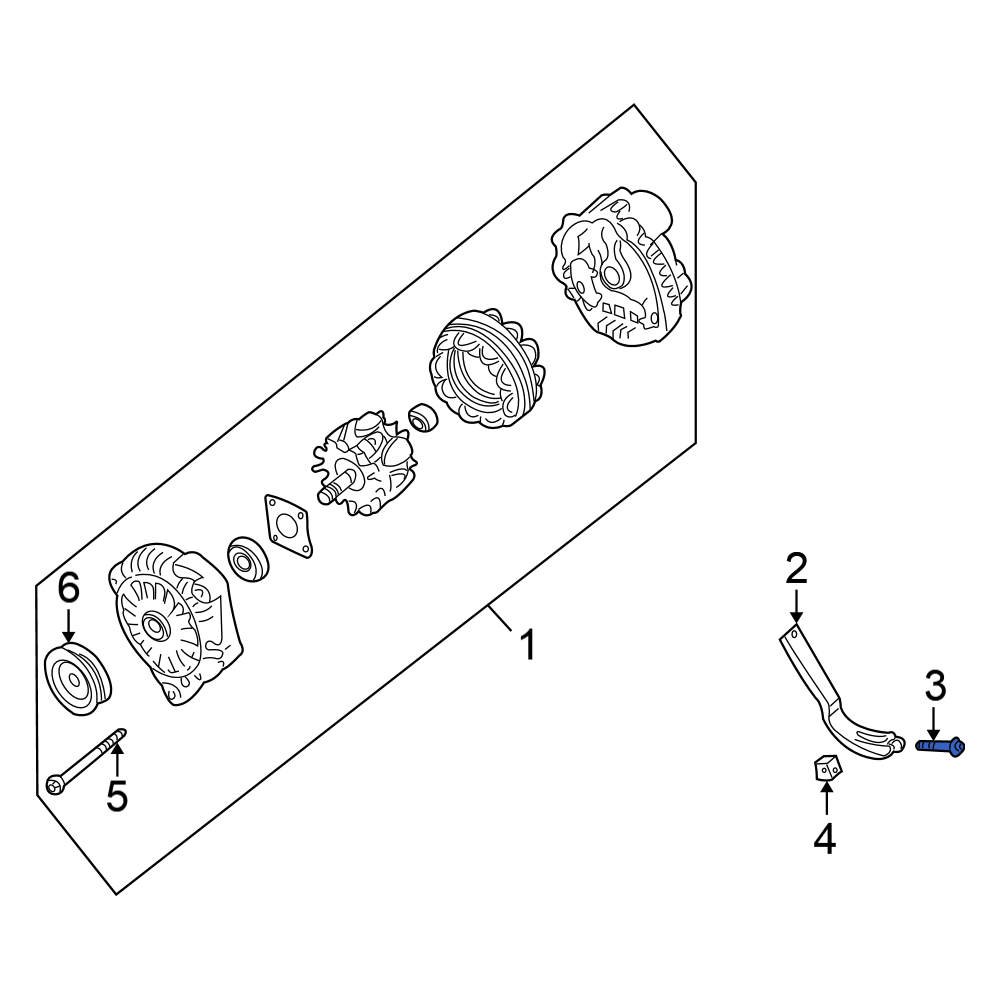 6
1
5
2
3
4